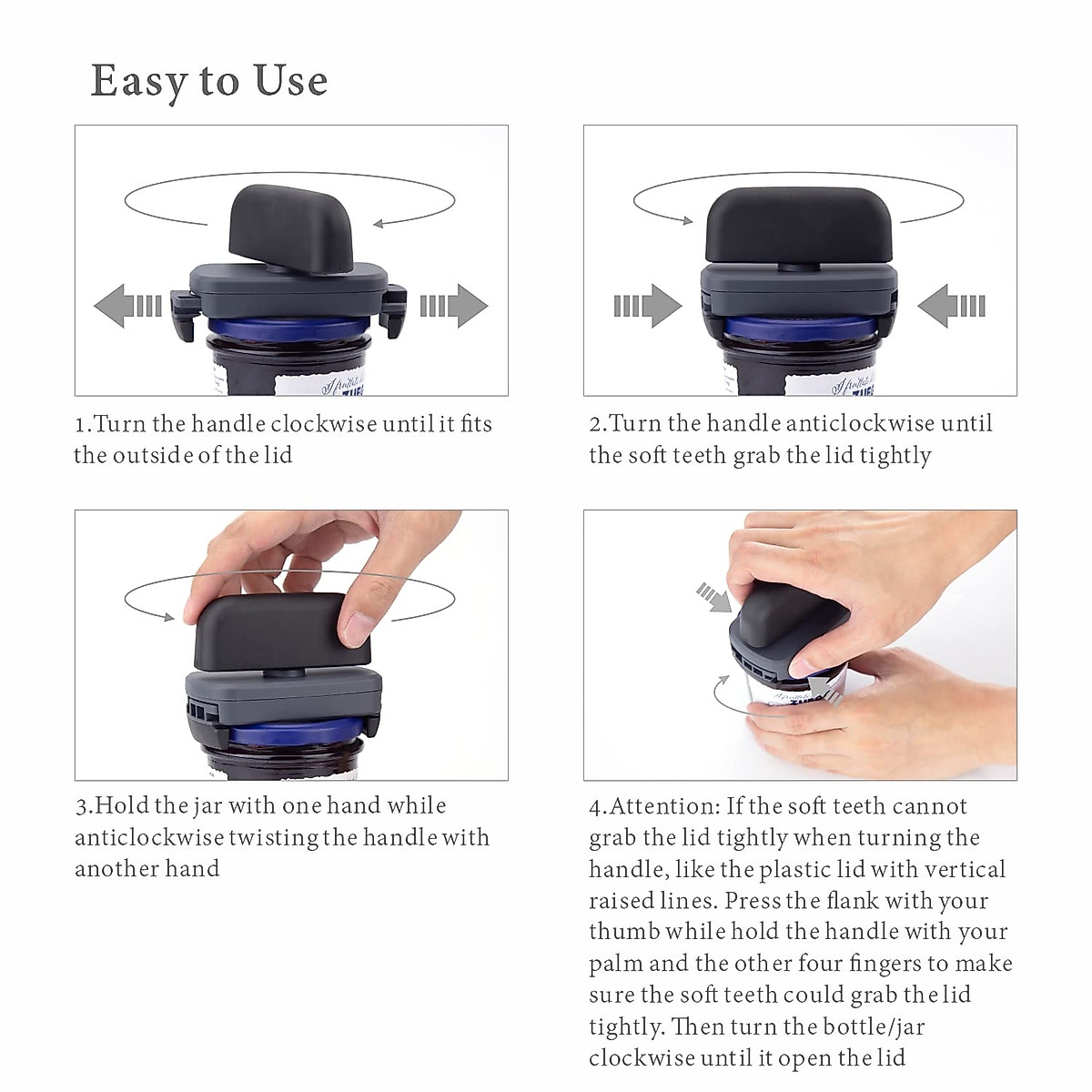 Easy to Use

1.Turn the handle clockwise until it fits the outside of the lid

2.Turn the handle anticlockwise until the soft teeth grab the lid tightly

3.Hold the jar with one hand while anticlockwise twisting the handle with another hand

4.Attention: If the soft teeth cannot grab the lid tightly when turning the handle, like the plastic lid with vertical raised lines. Press the flank with your thumb while hold the handle with your palm and the other four fingers to make sure the soft teeth could grab the lid tightly. Then turn the bottle/jar clockwise until it open the lid