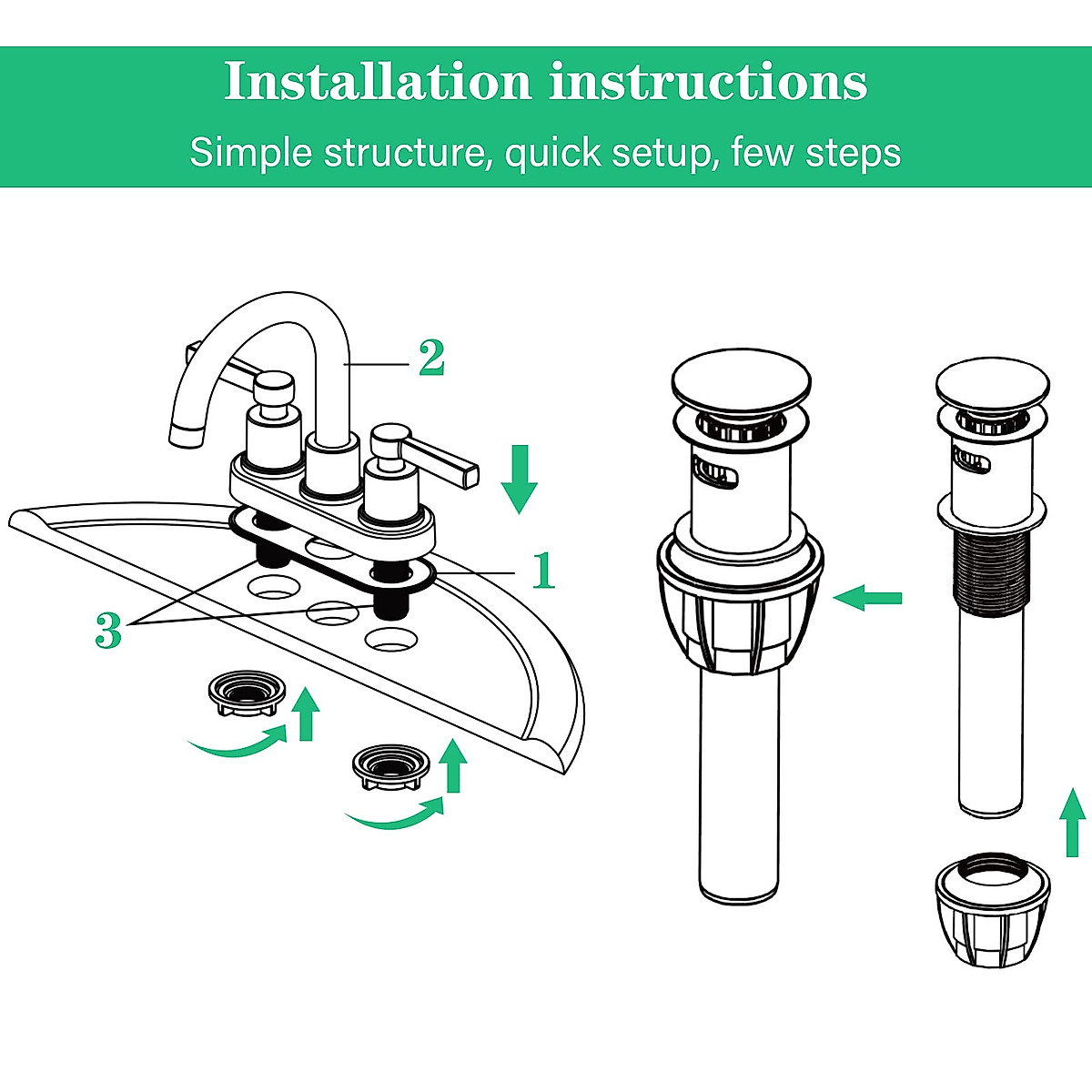 Installation instructions
Simple structure, quick setup, few steps

2

1

3