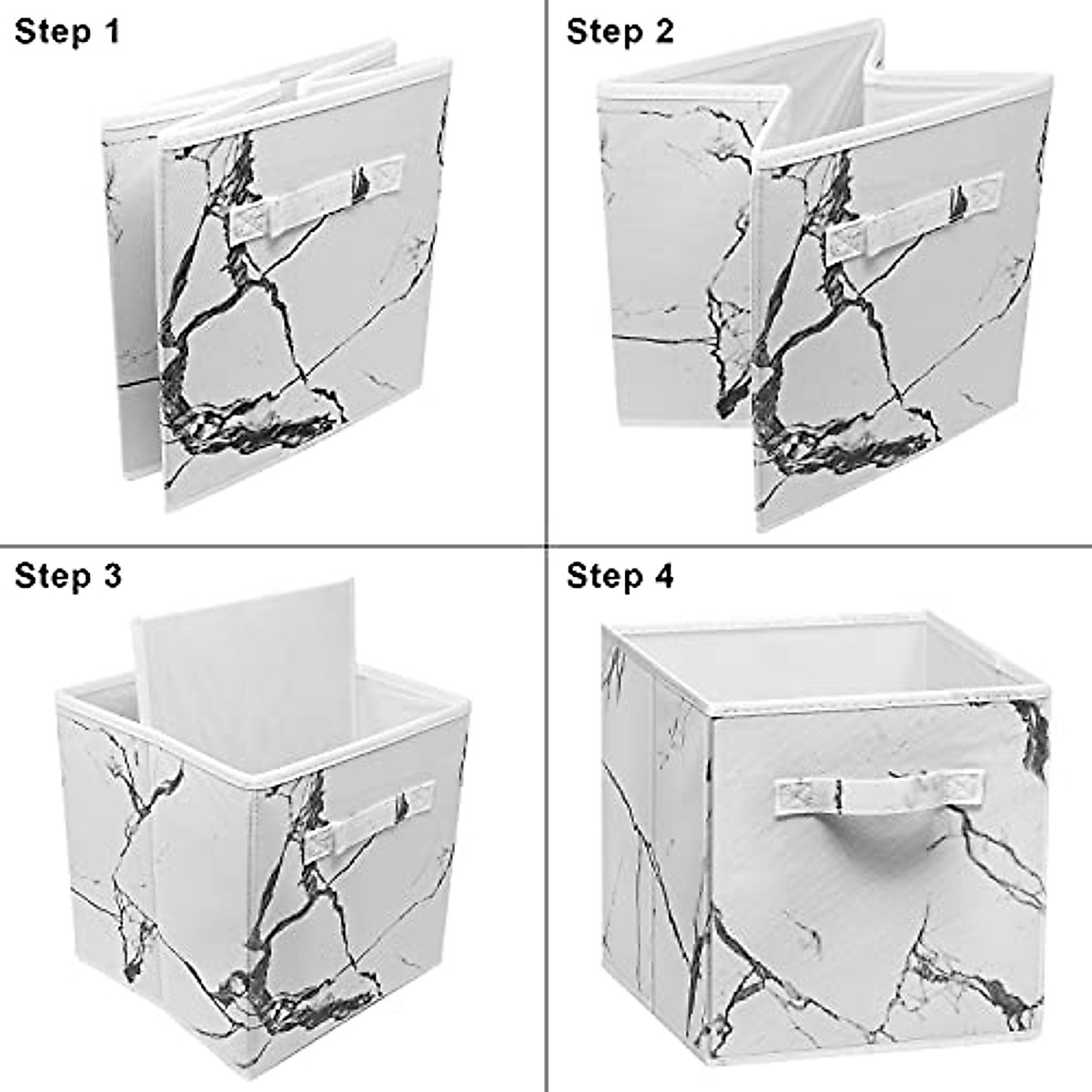 Step 1

Step 2

Step 3

Step 4