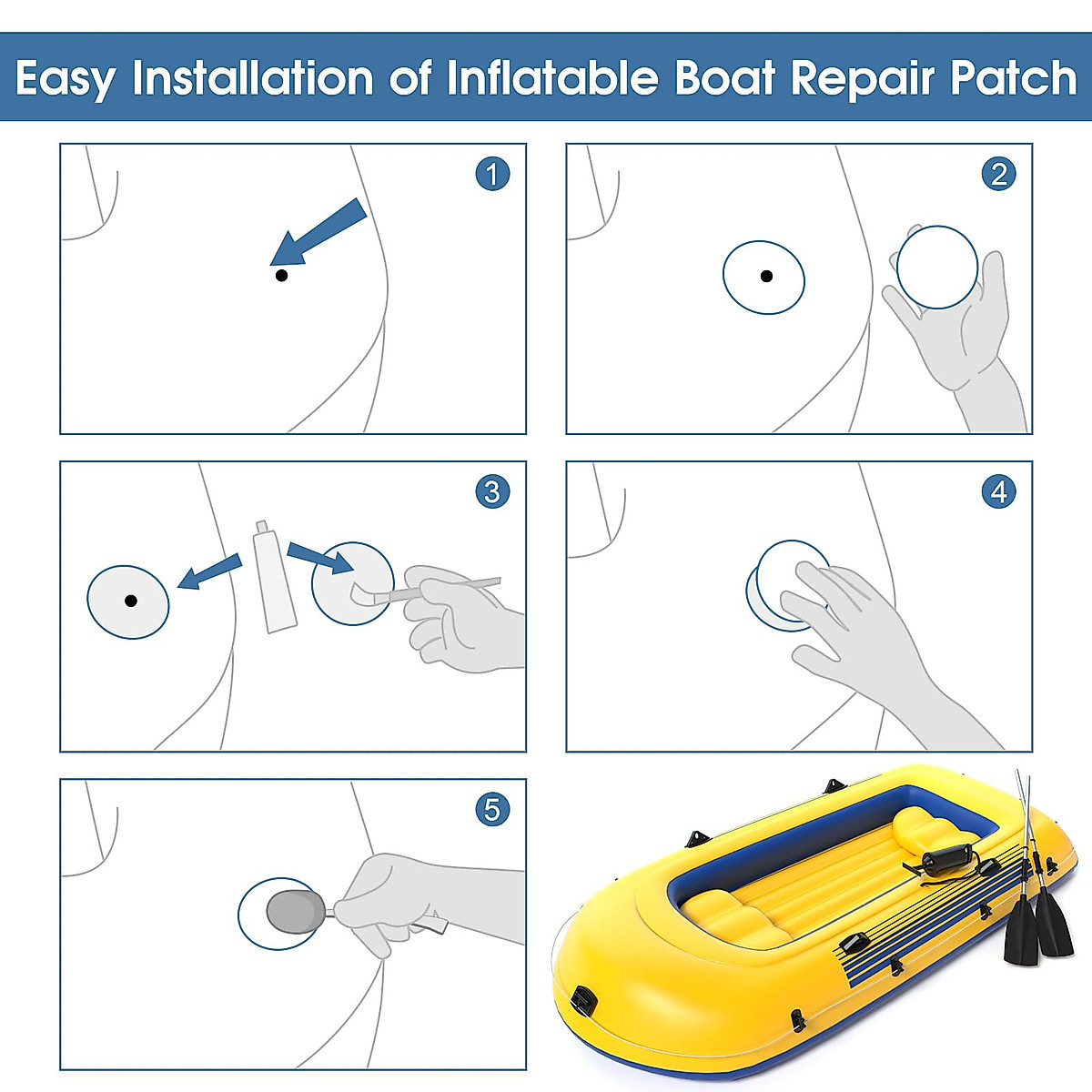 Easy Installation of Inflatable Boat Repair Patch

1

2

3

4

5