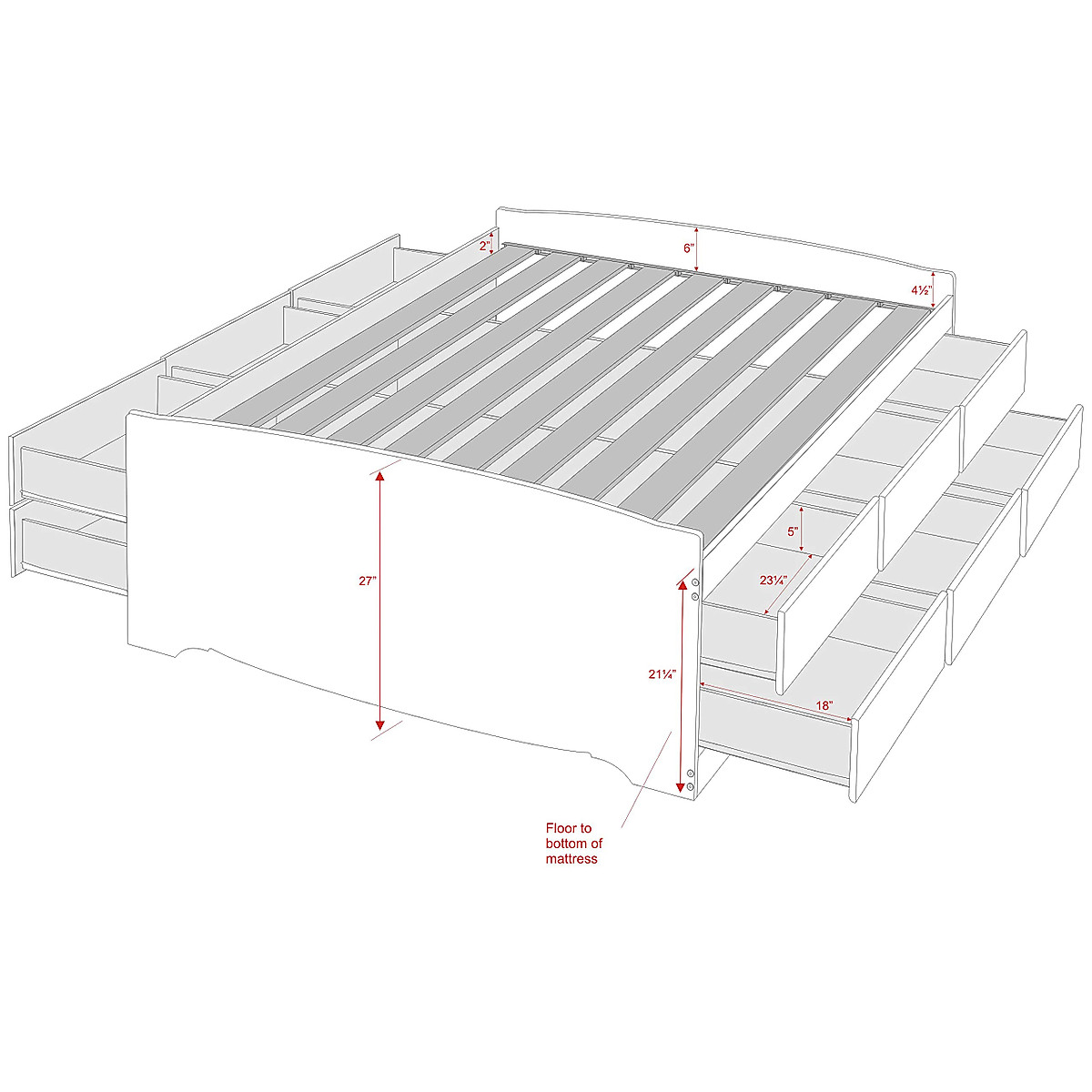 2"

6"

4½"

27"

5"

23¼"

21¼"

18"

Floor to bottom of mattress