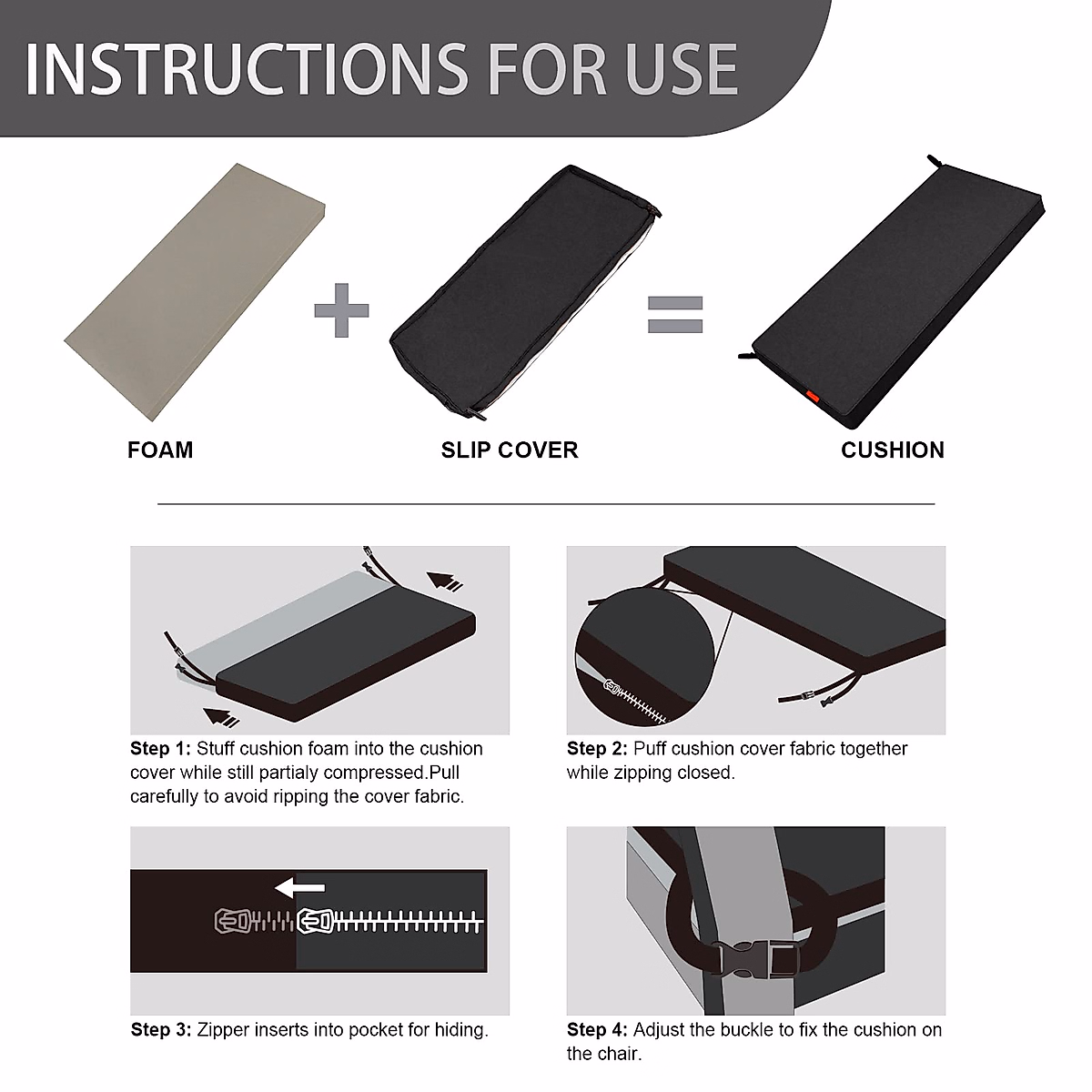 INSTRUCTIONS FOR USE

FOAM

SLIP COVER

CUSHION

Step 1: Stuff cushion foam into the cushion cover while still partialy compressed.Pull carefully to avoid ripping the cover fabric.

Step 2: Puff cushion cover fabric together while zipping closed.

Step 3: Zipper inserts into pocket for hiding.

Step 4: Adjust the buckle to fix the cushion on the chair.