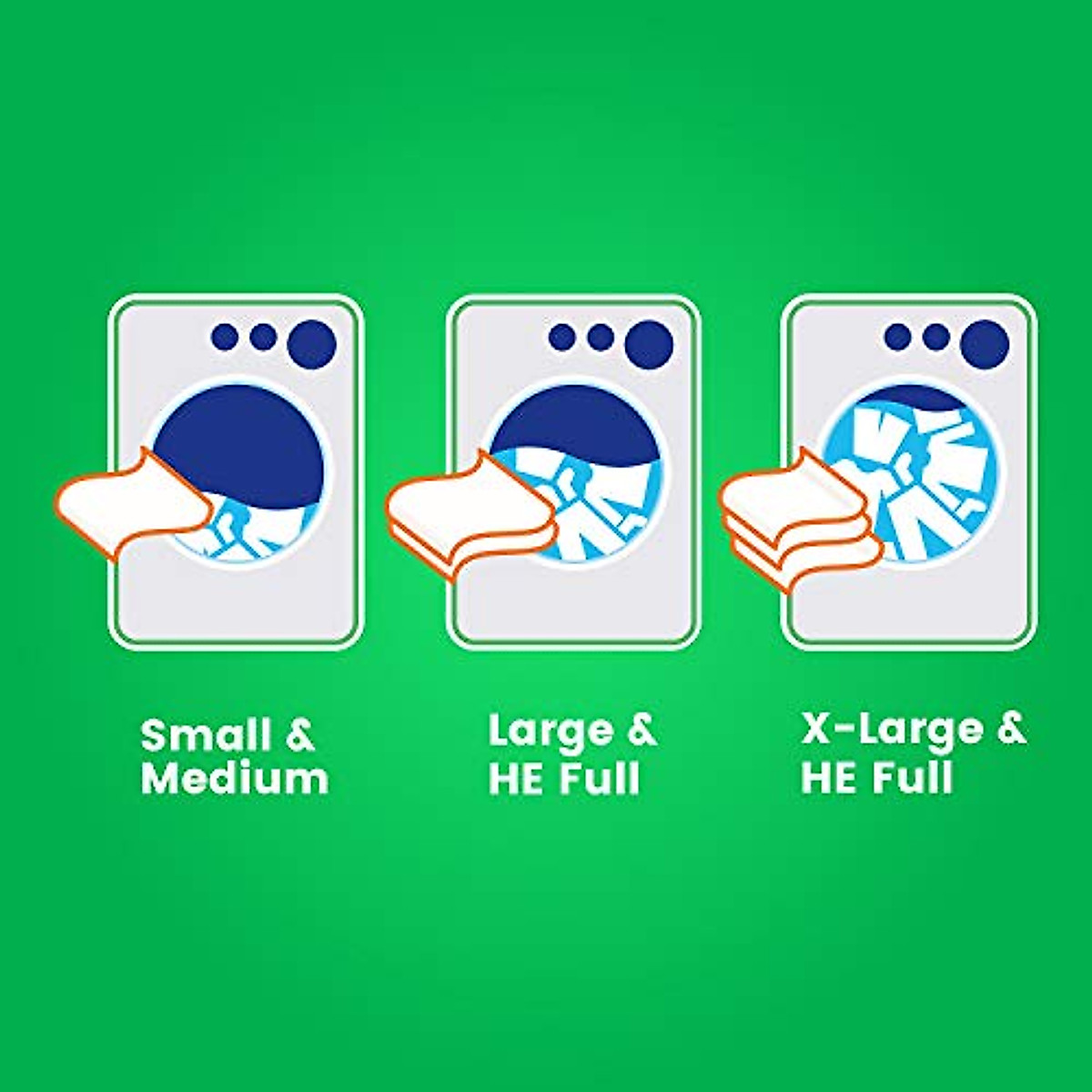 Small &
Medium

Large &
HE Full

X-Large &
HE Full