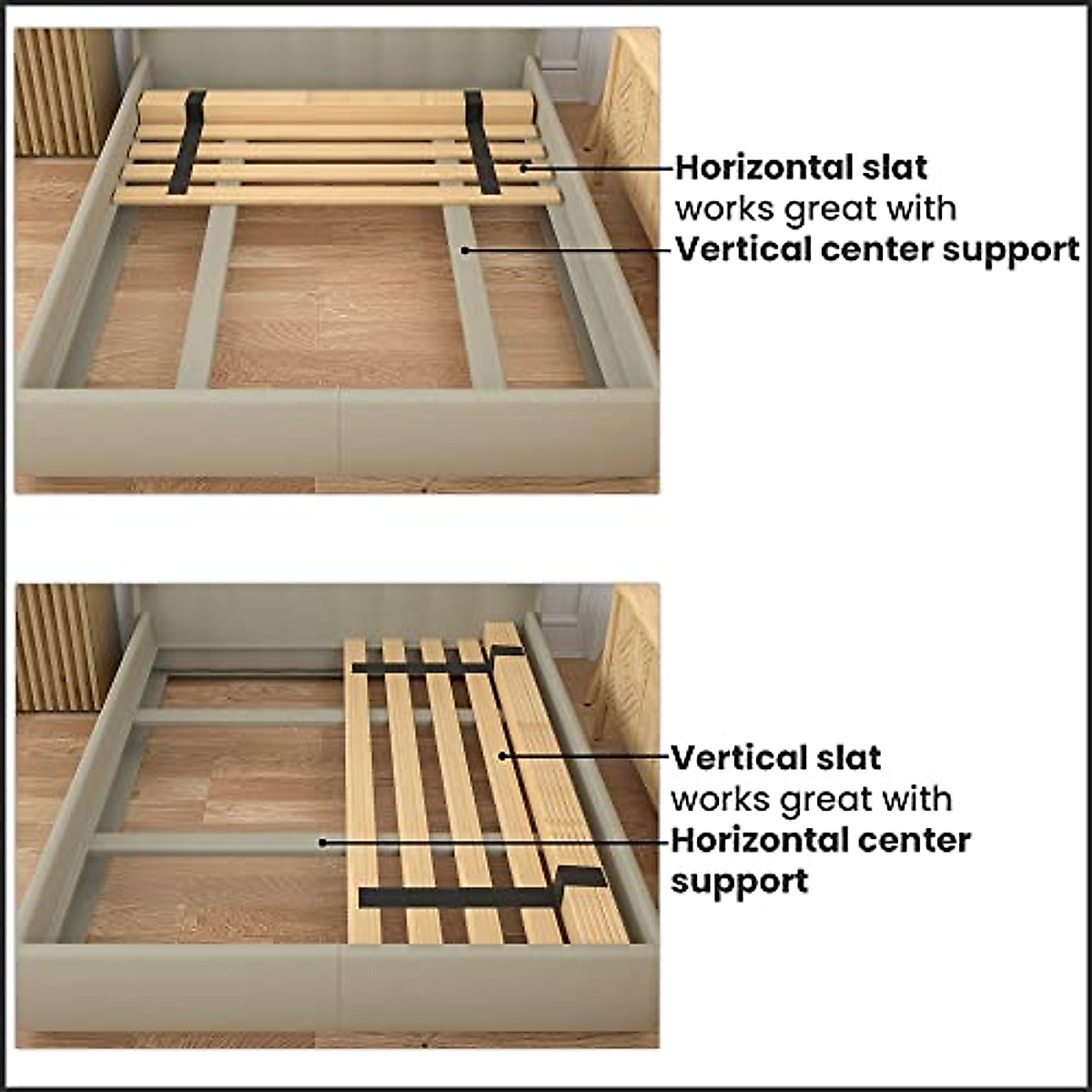 Horizontal slat works great with Vertical center support

Vertical slat works great with Horizontal center support