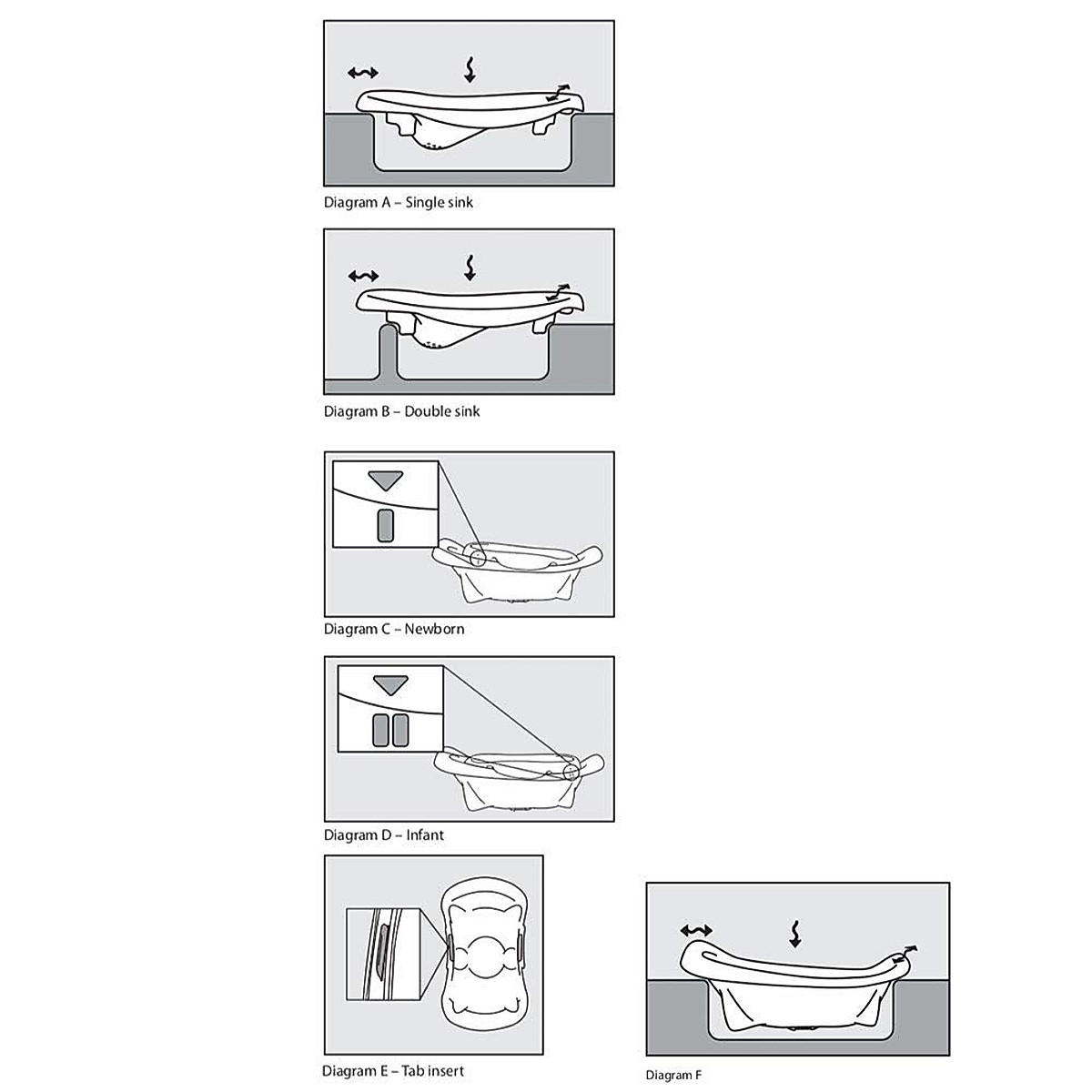 Diagram A – Single sink

Diagram B – Double sink

Diagram C – Newborn

Diagram D – Infant

Diagram E – Tab insert

Diagram F