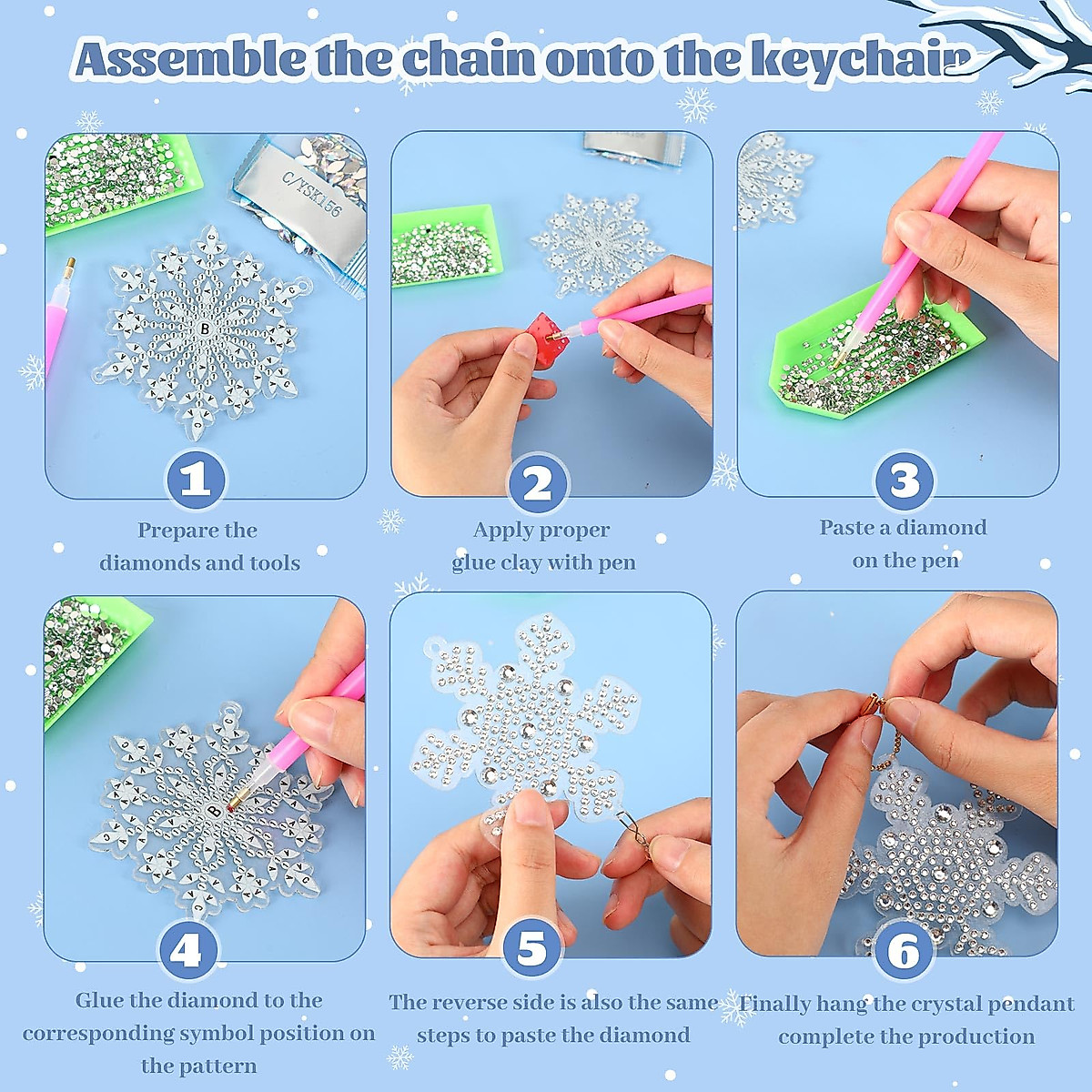 Assemble the chain onto the keychain

C/YSK156

B

1

Prepare the diamonds and tools

2

Apply proper glue clay with pen

3

Paste a diamond on the pen

B

4

Glue the diamond to the corresponding symbol position on the pattern

5

The reverse side is also the same steps to paste the diamond

6

Finally hang the crystal pendant complete the production