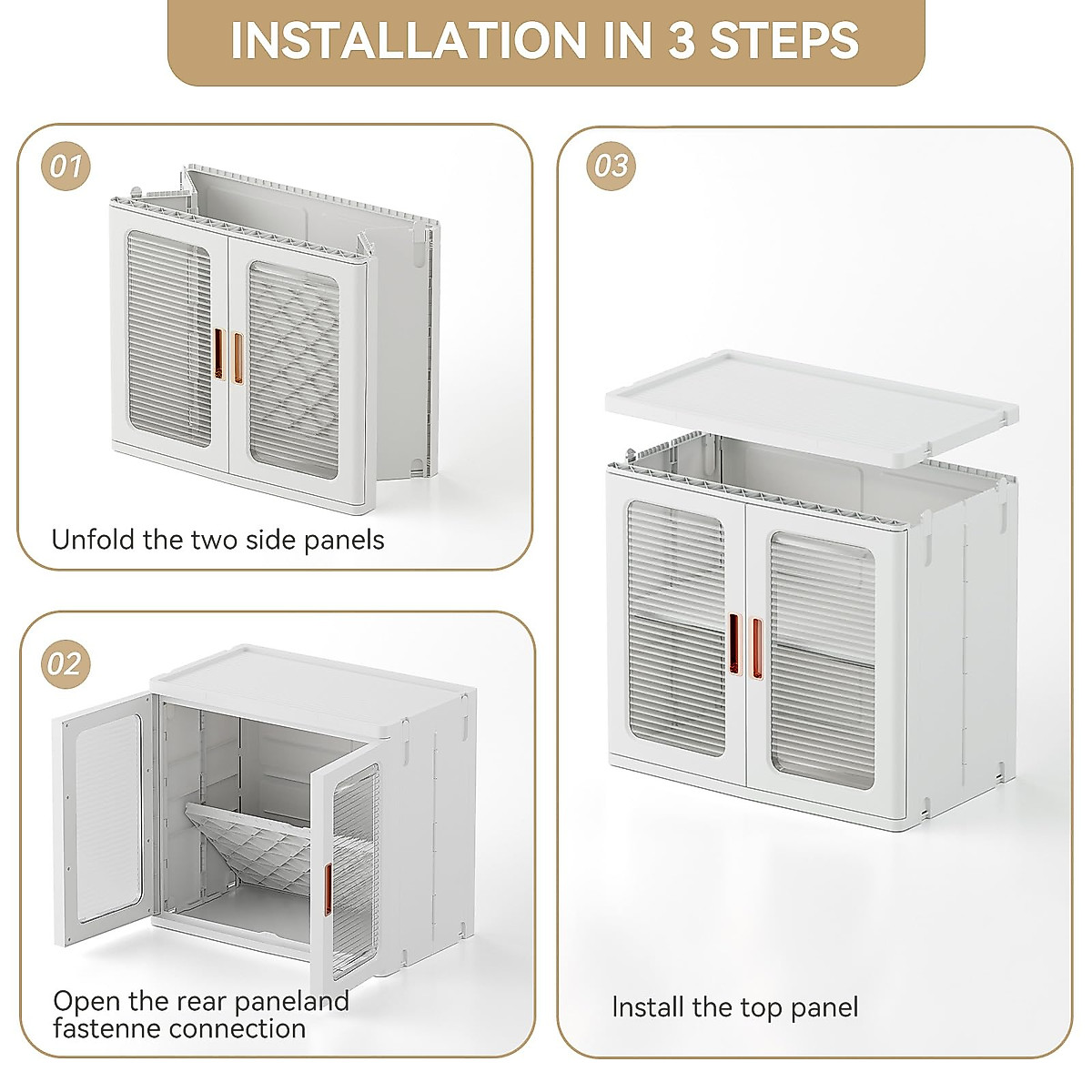 INSTALLATION IN 3 STEPS

01

Unfold the two side panels

02

Open the rear paneland fastenne connection

03

Install the top panel