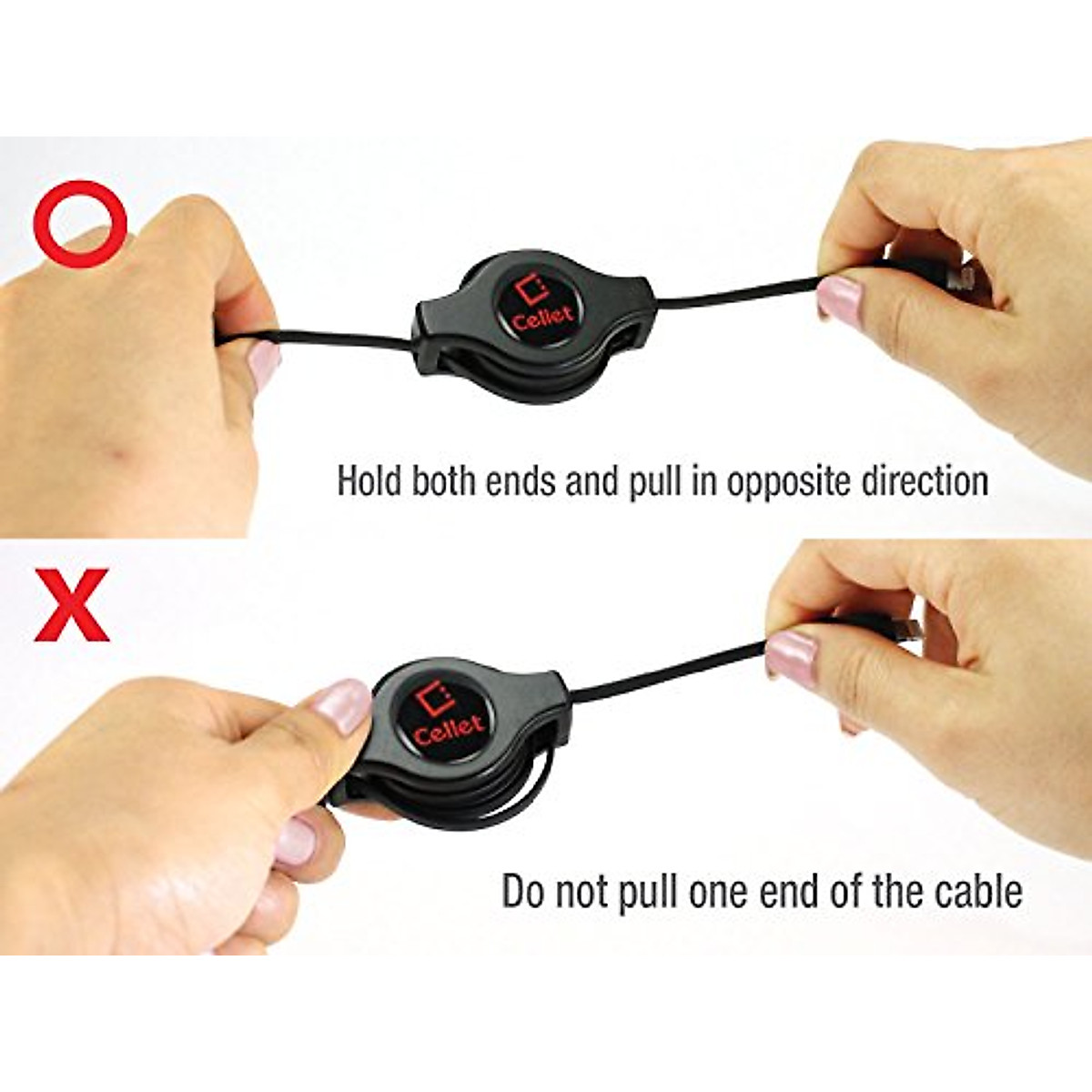 O

Cellet

Hold both ends and pull in opposite direction

X

Cellet

Do not pull one end of the cable