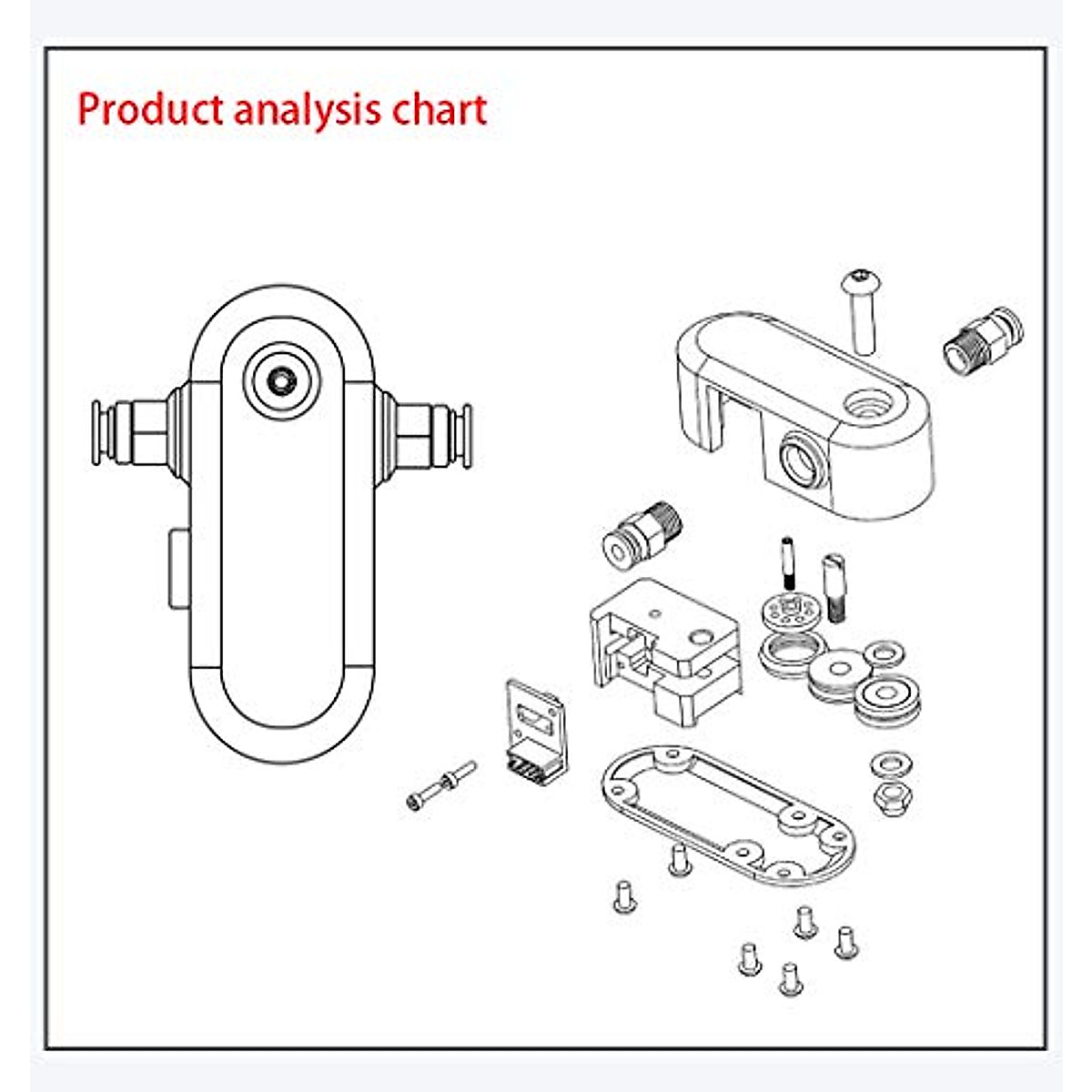 Product analysis chart