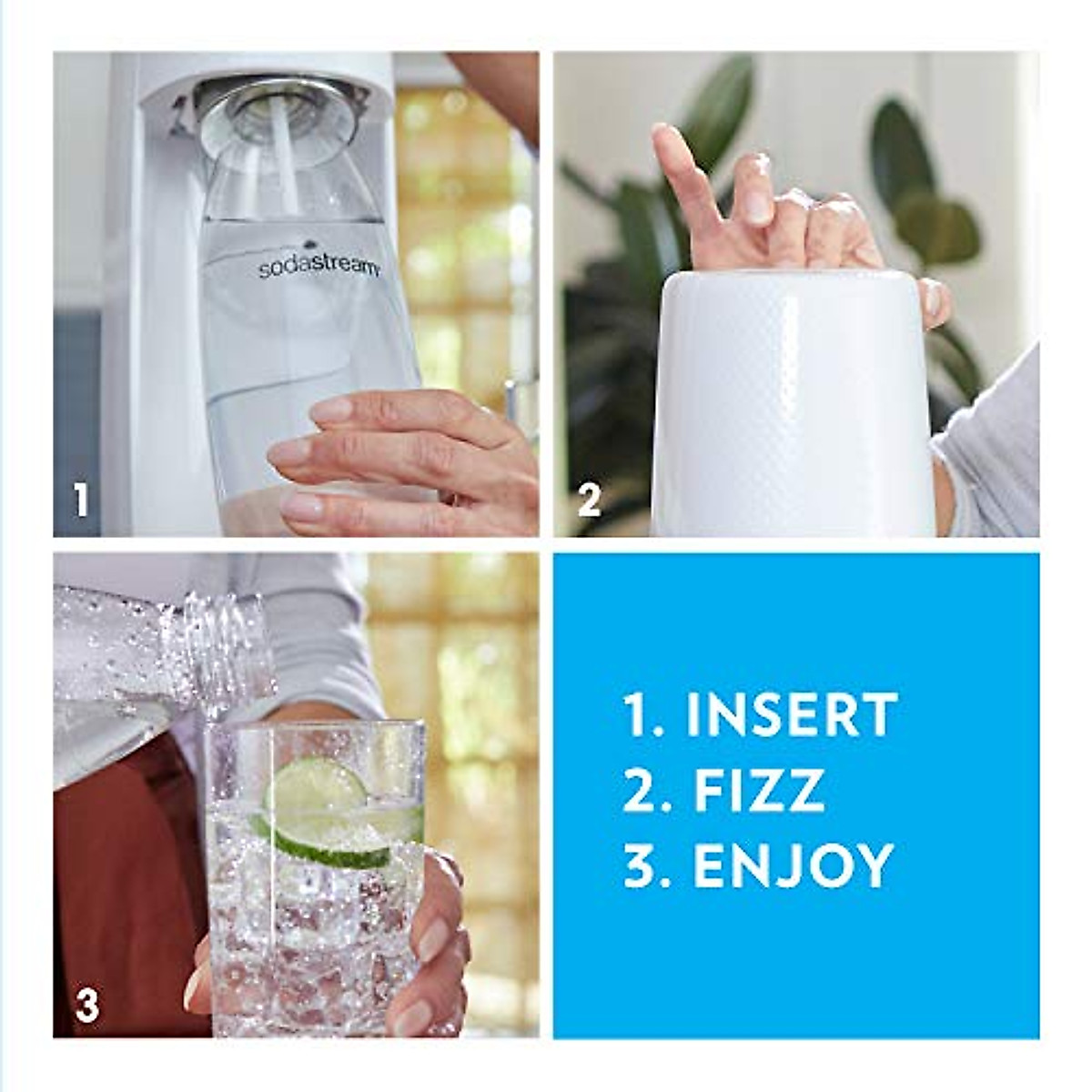 sodastream

1

2

3

1. INSERT
2. FIZZ
3. ENJOY