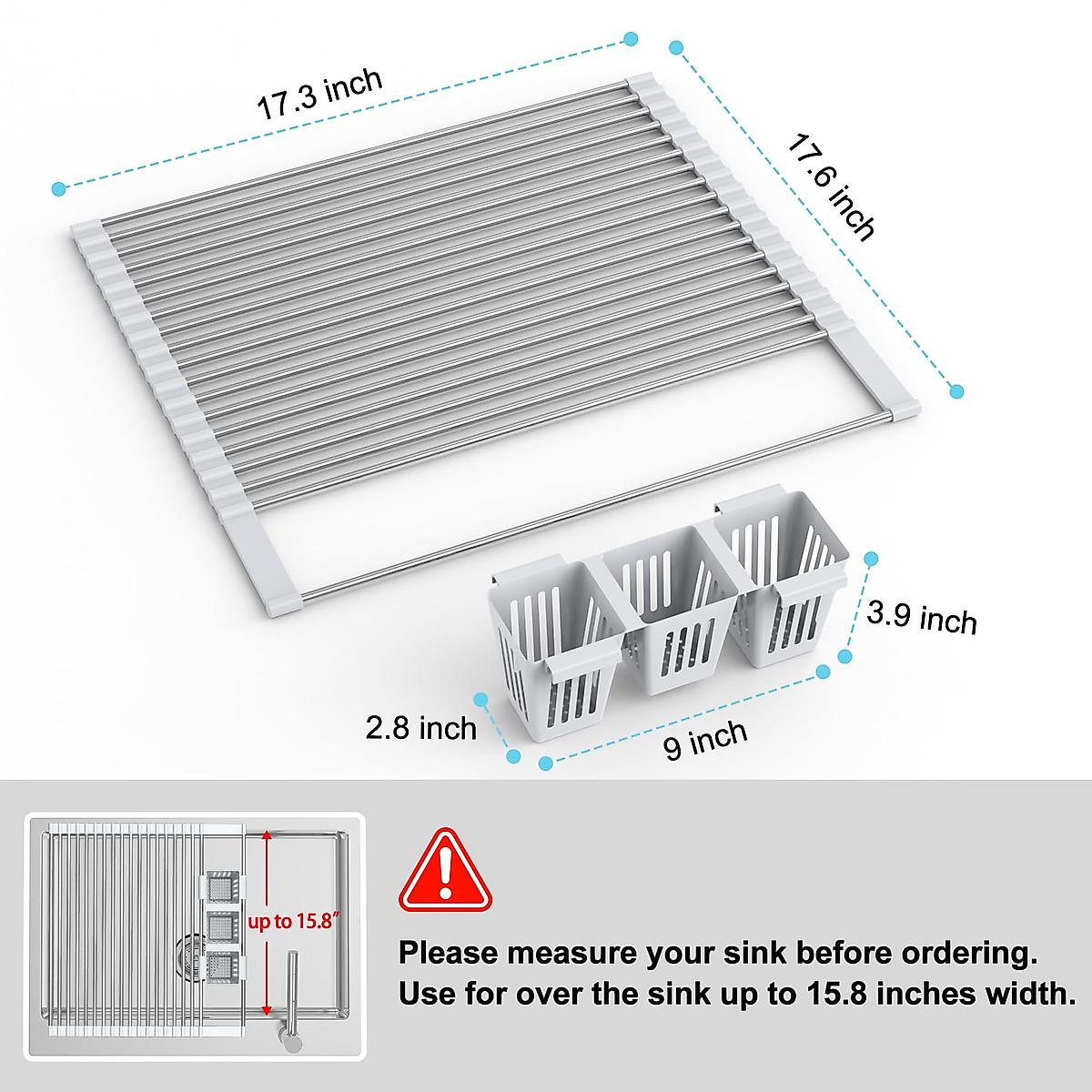 17.3 inch

17.6 inch

3.9 inch

2.8 inch

9 inch

up to 15.8"

Please measure your sink before ordering.
Use for over the sink up to 15.8 inches width.