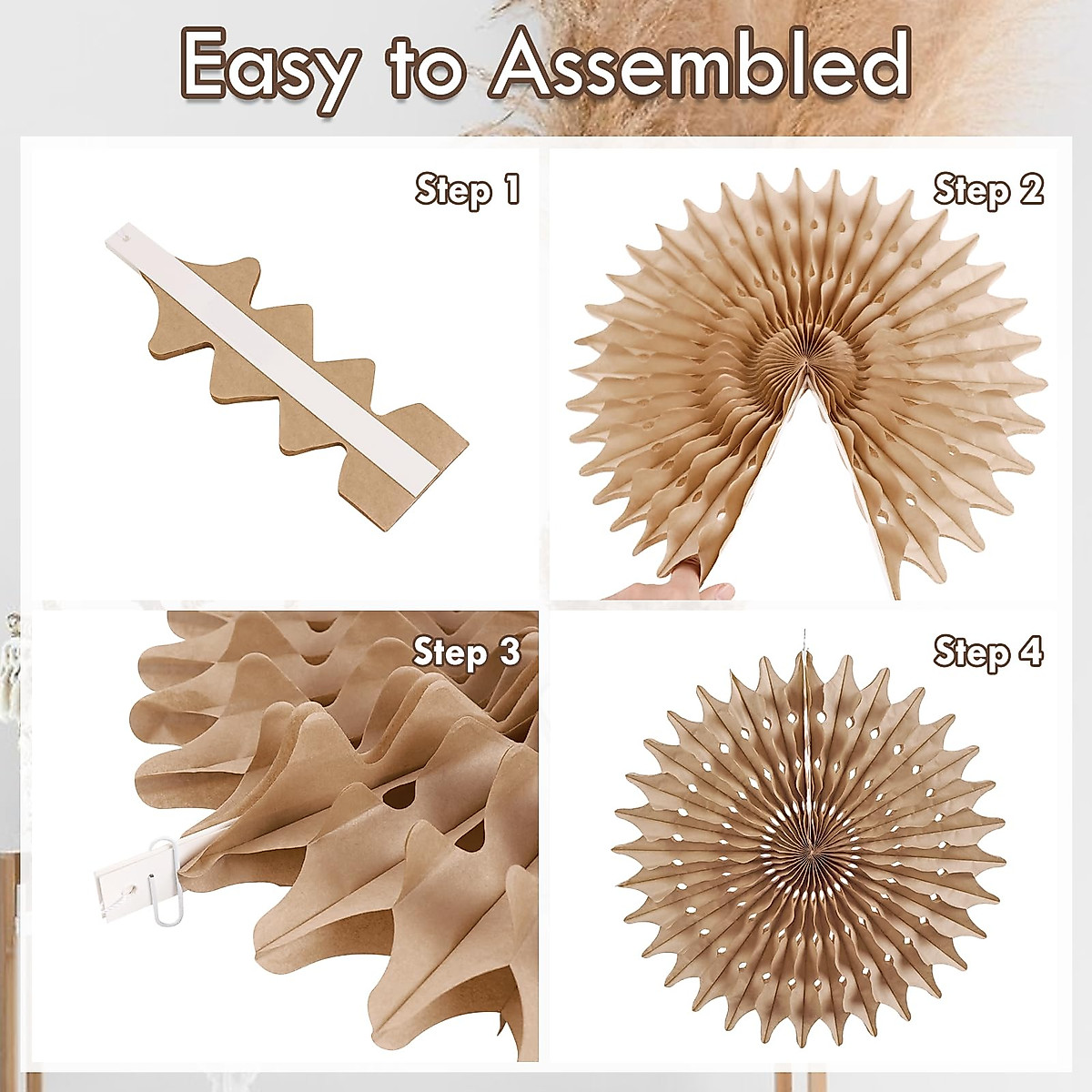 Easy to Assembled

Step 1

Step 2

Step 3

Step 4