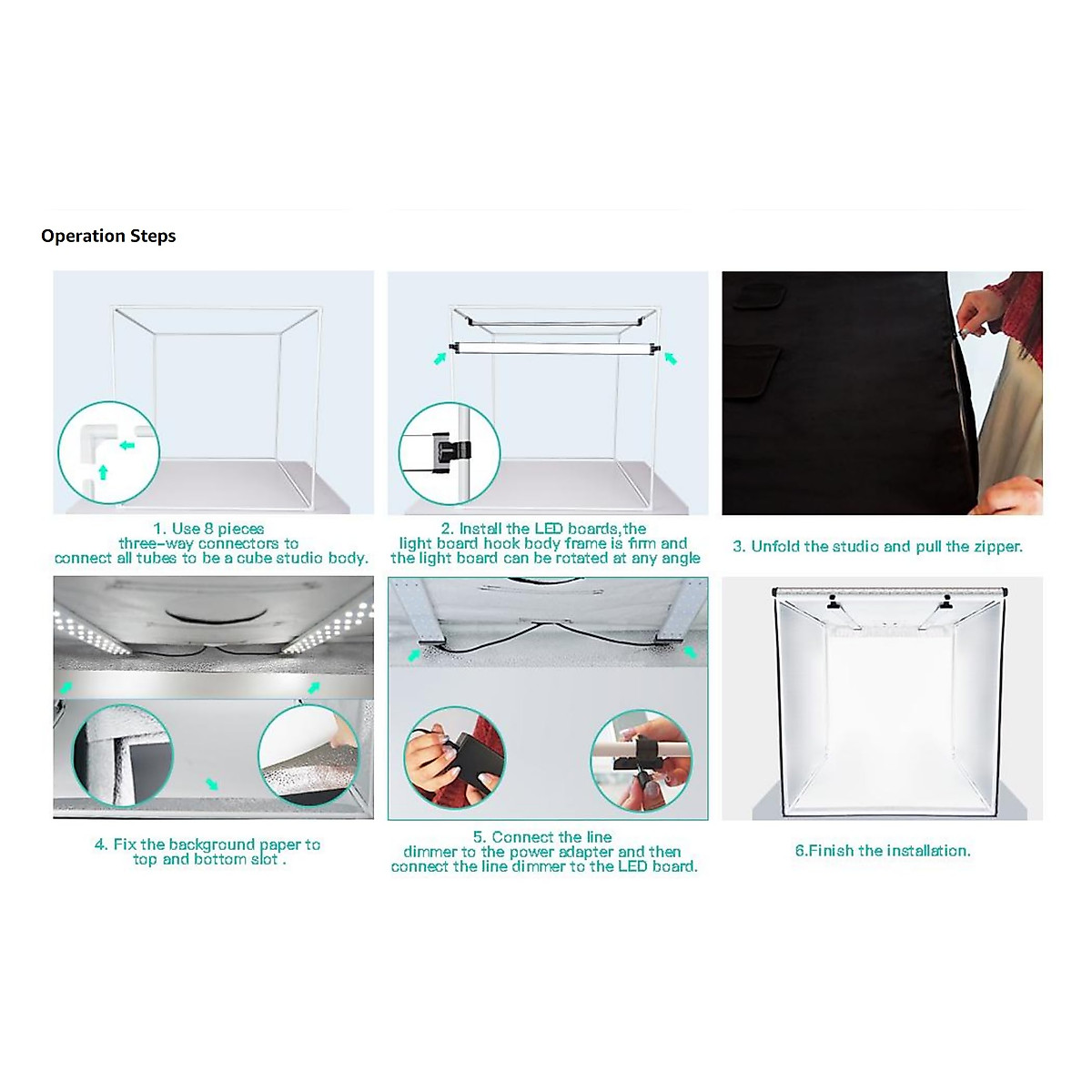 Operation Steps

1. Use 8 pieces three-way connectors to connect all tubes to be a cube studio body.

2. Install the LED boards,the light board hook body frame is firm and the light board can be rotated at any angle

3. Unfold the studio and pull the zipper.

4. Fix the background paper to top and bottom slot .

5. Connect the line dimmer to the power adapter and then connect the line dimmer to the LED board.

6.Finish the installation.