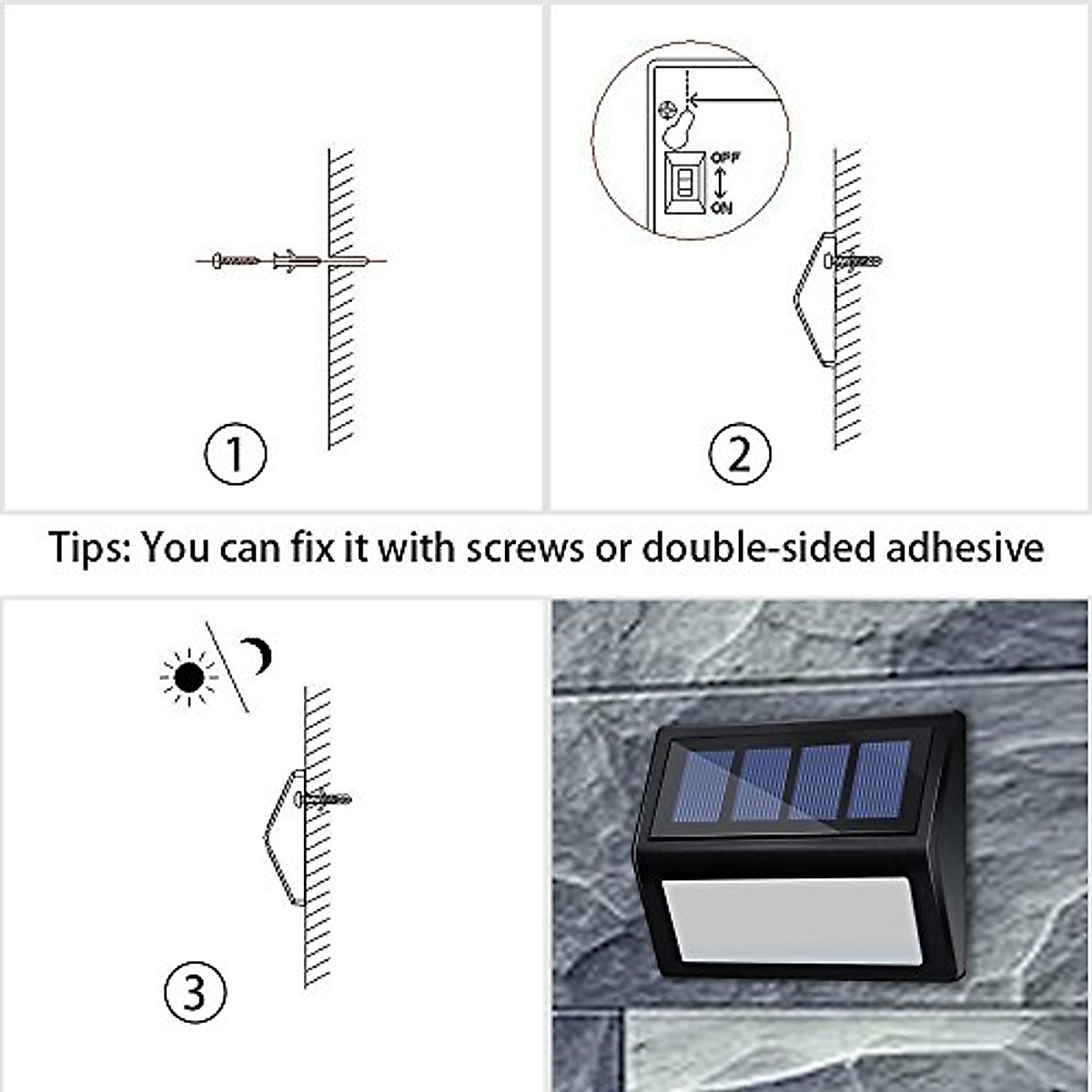 1

OFF
ON

2

Tips: You can fix it with screws or double-sided adhesive

3