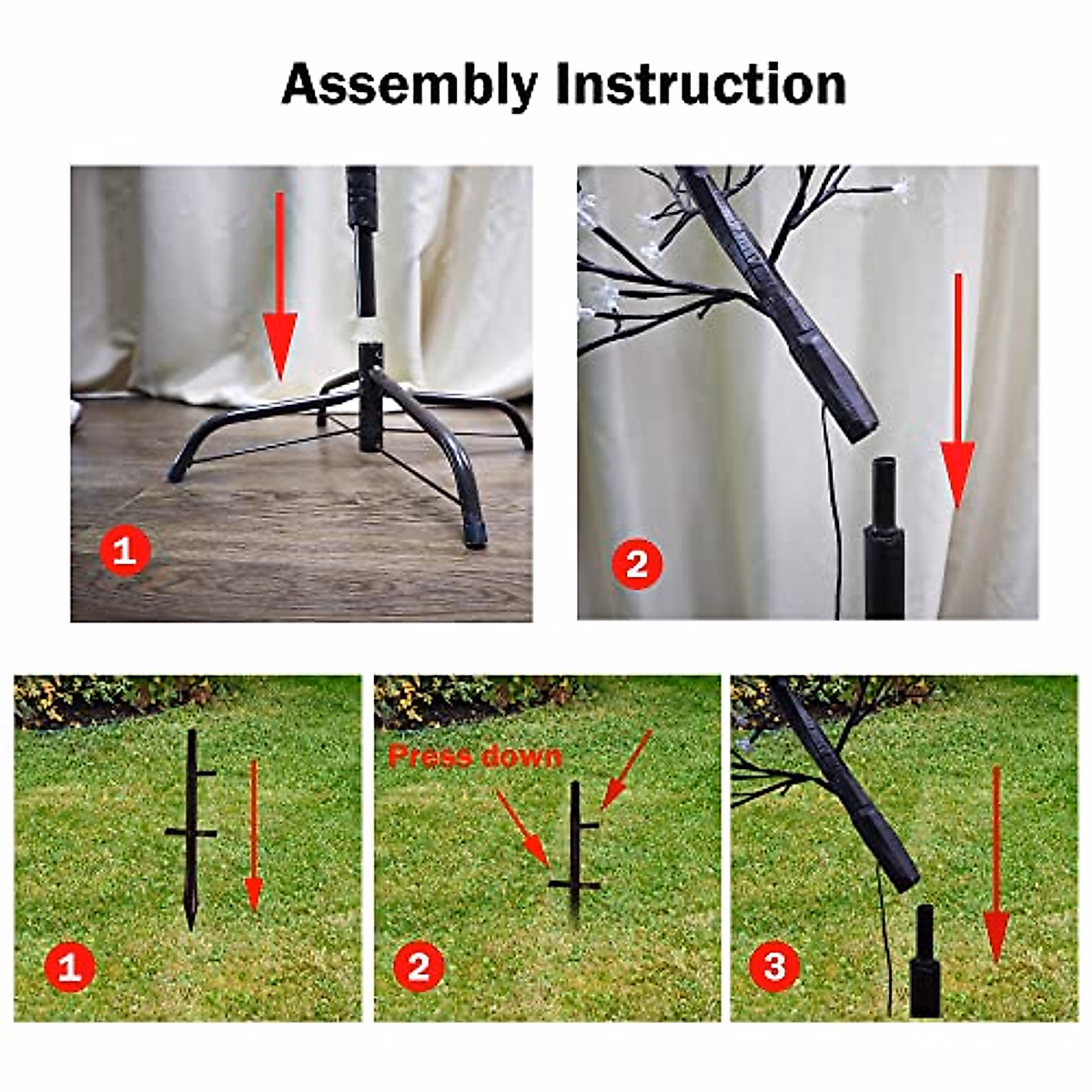 Assembly Instruction

1

2

1

Press down

2

3