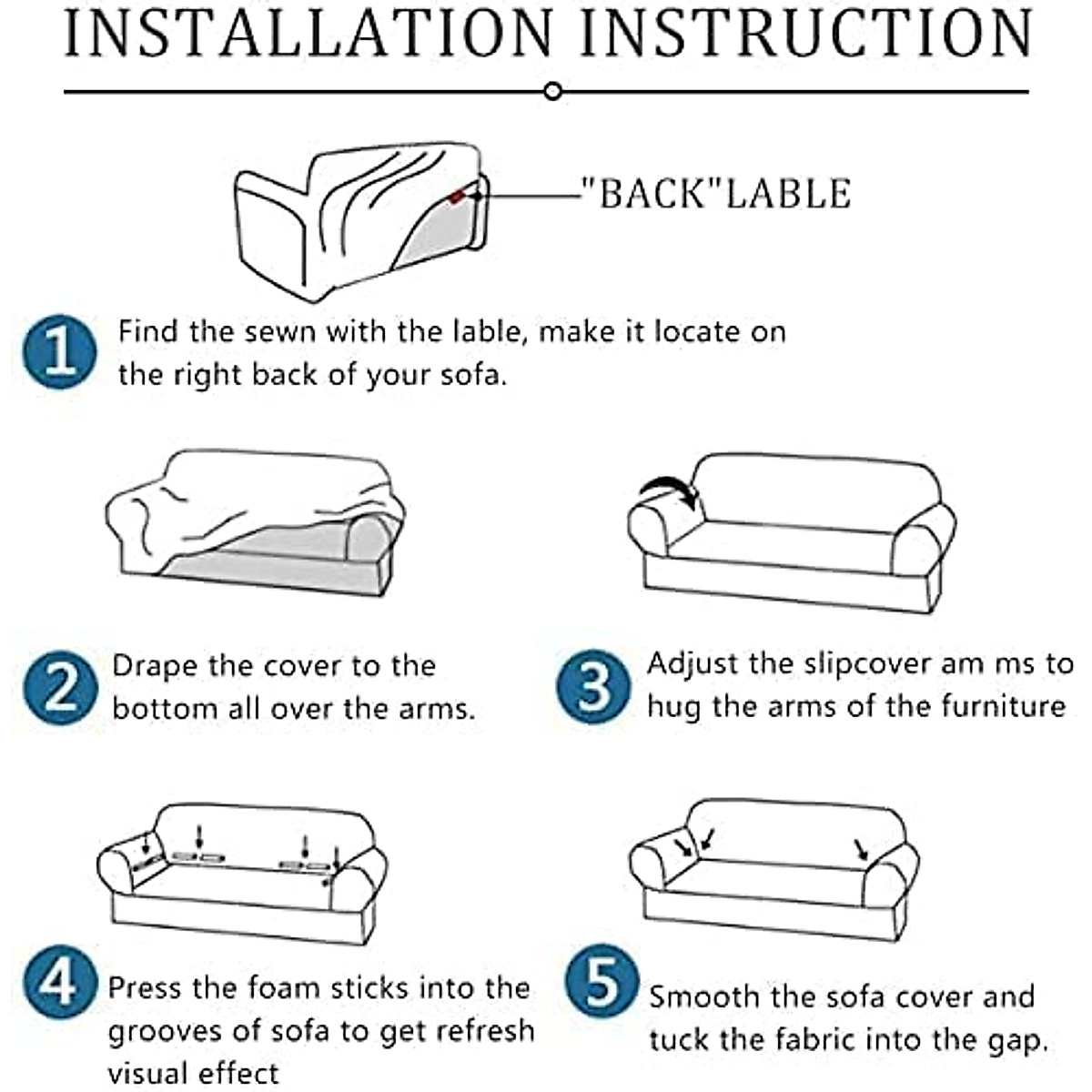 INSTALLATION INSTRUCTION

"BACK"LABLE

1 Find the sewn with the lable, make it locate on the right back of your sofa.

2 Drape the cover to the bottom all over the arms.

3 Adjust the slipcover am ms to hug the arms of the furniture

4 Press the foam sticks into the grooves of sofa to get refresh visual effect

5 Smooth the sofa cover and tuck the fabric into the gap.