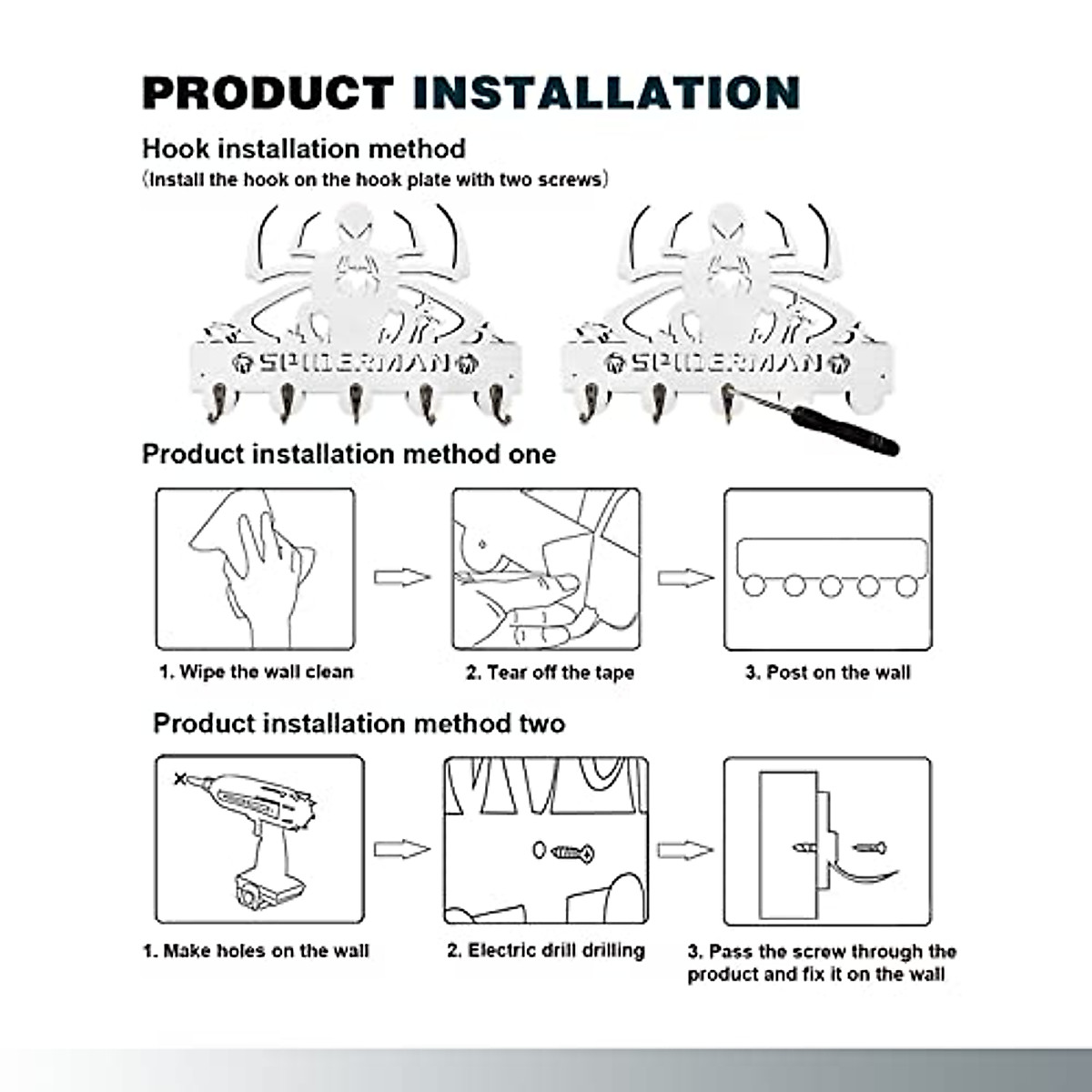 PRODUCT INSTALLATION

Hook installation method
(Install the hook on the hook plate with two screws)

SPIDERMAN

SPIDERMAN

Product installation method one

1. Wipe the wall clean

2. Tear off the tape

3. Post on the wall

Product installation method two

1. Make holes on the wall

2. Electric drill drilling

3. Pass the screw through the product and fix it on the wall