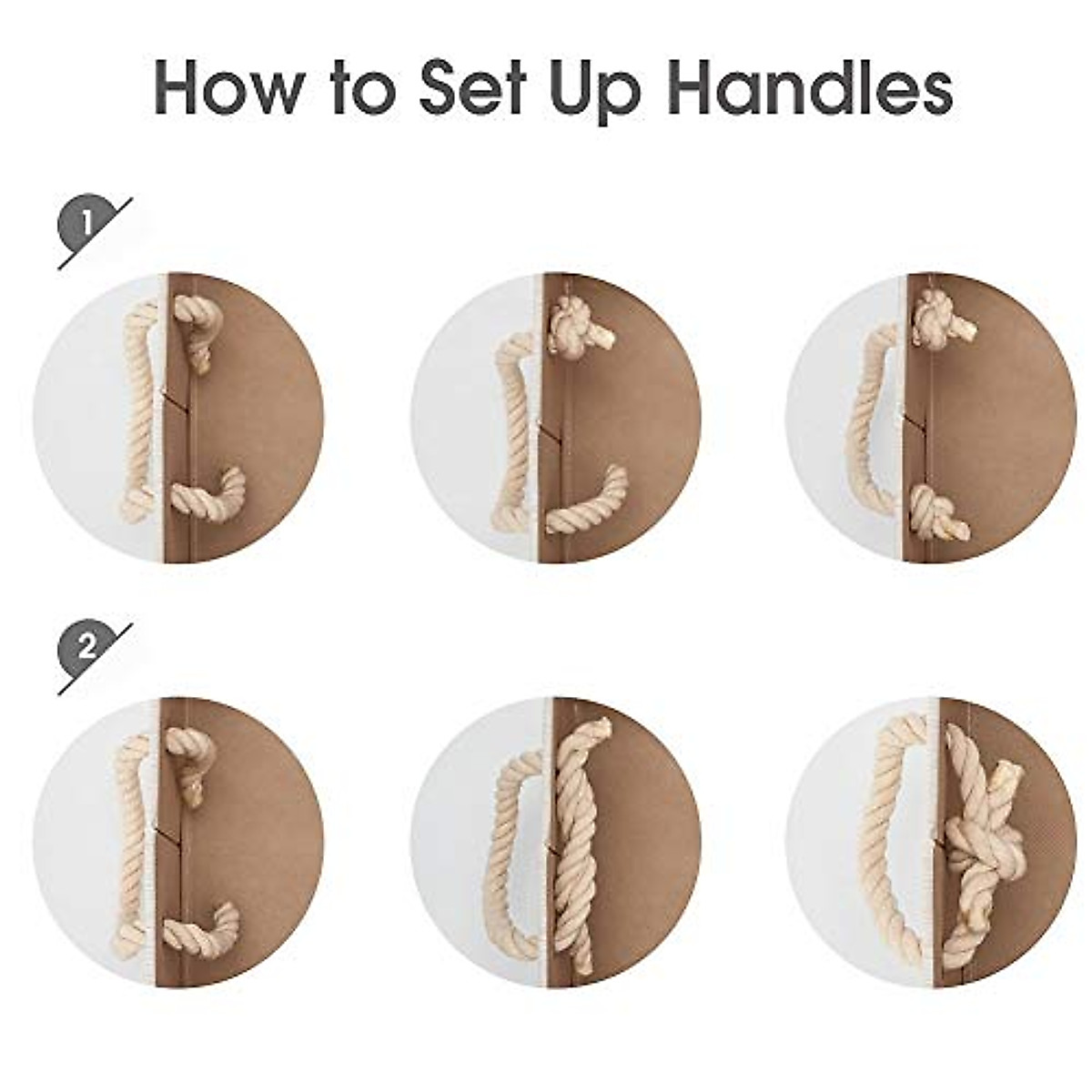 How to Set Up Handles

1

2