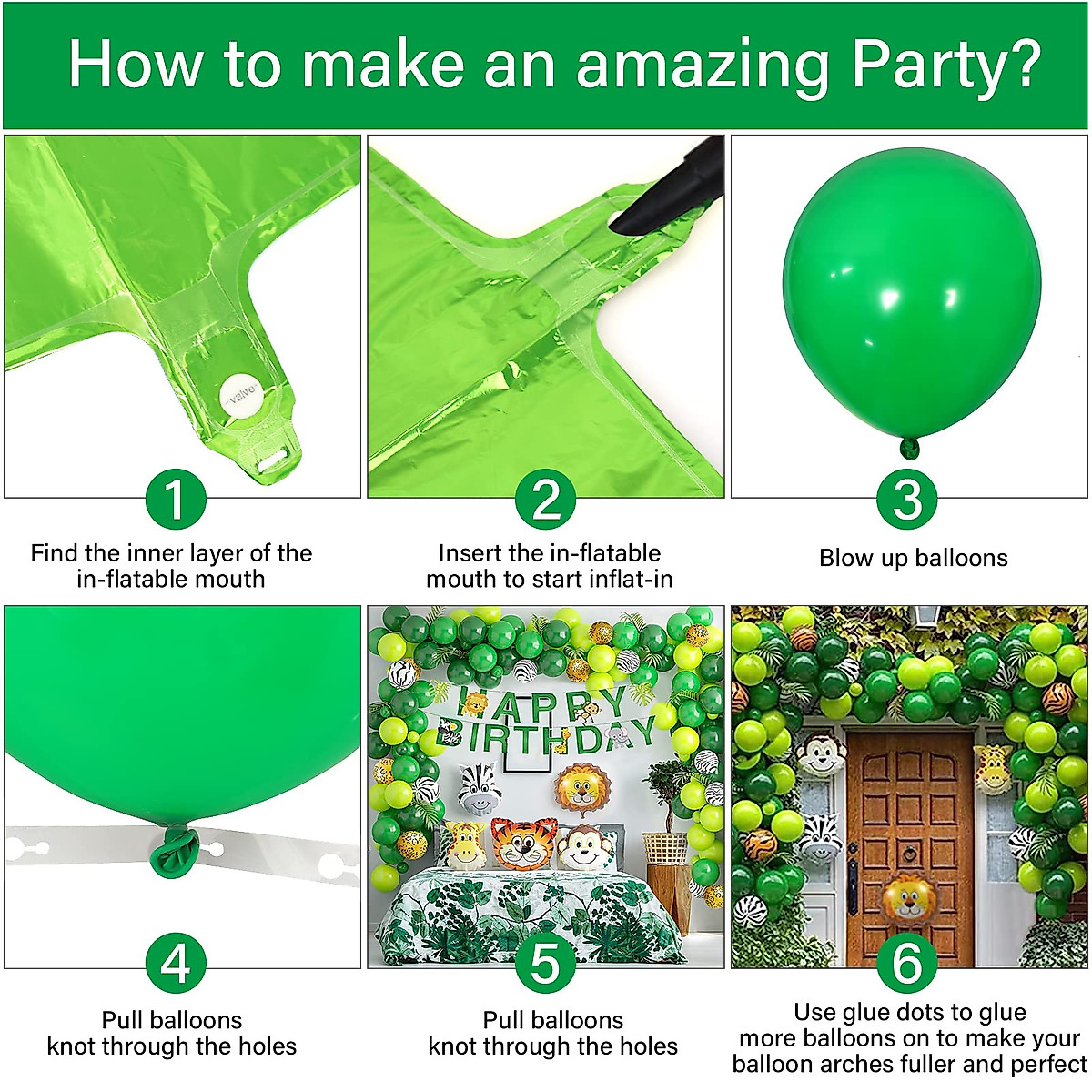 How to make an amazing Party?

valve

1

Find the inner layer of the in-flatable mouth

2

Insert the in-flatable mouth to start inflat-in

3

Blow up balloons

HAPPY BIRTHDAY

4

Pull balloons knot through the holes

5

Pull balloons knot through the holes

6

Use glue dots to glue more balloons on to make your balloon arches fuller and perfect