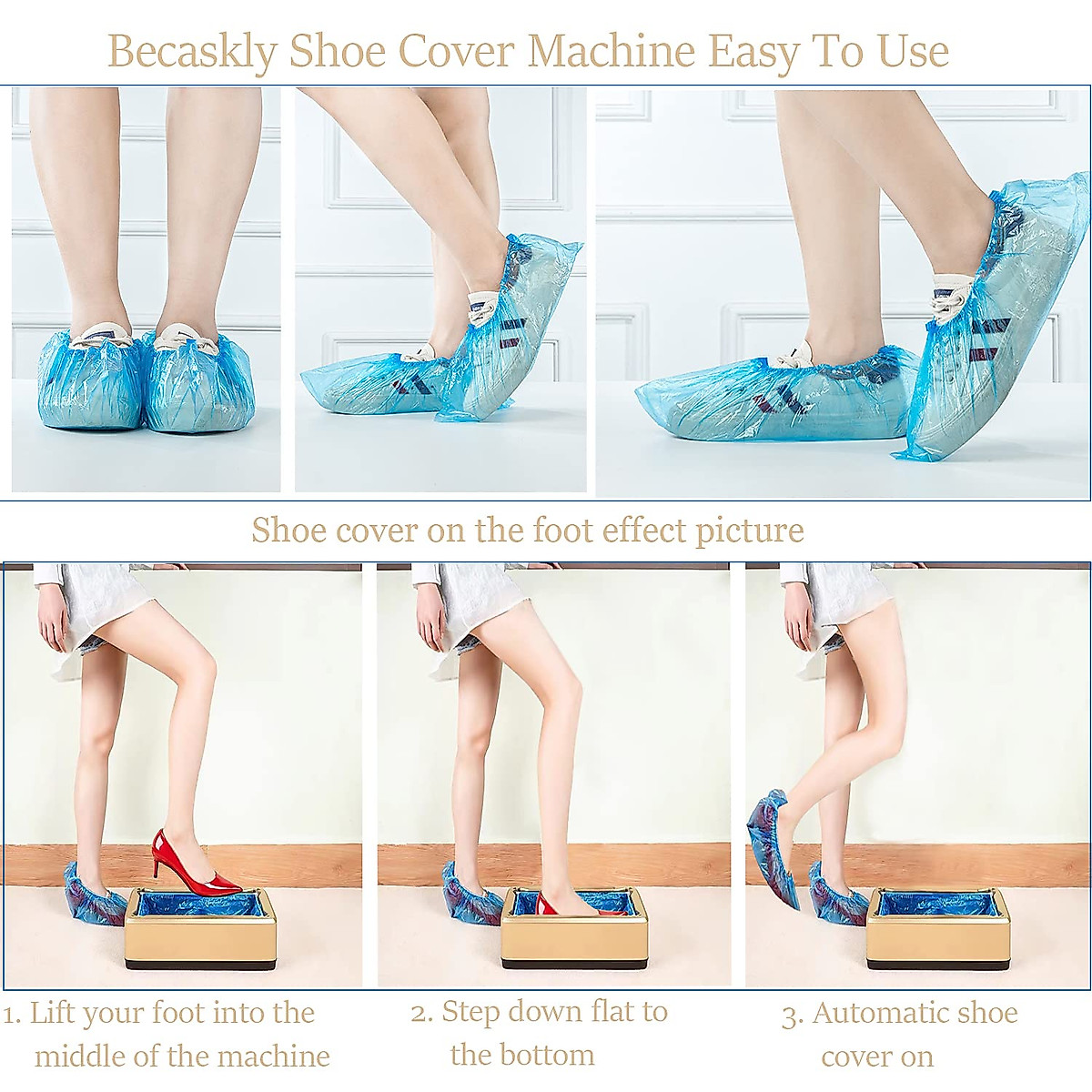 Becaskly Shoe Cover Machine Easy To Use

Shoe cover on the foot effect picture

1. Lift your foot into the middle of the machine

2. Step down flat to the bottom

3. Automatic shoe cover on