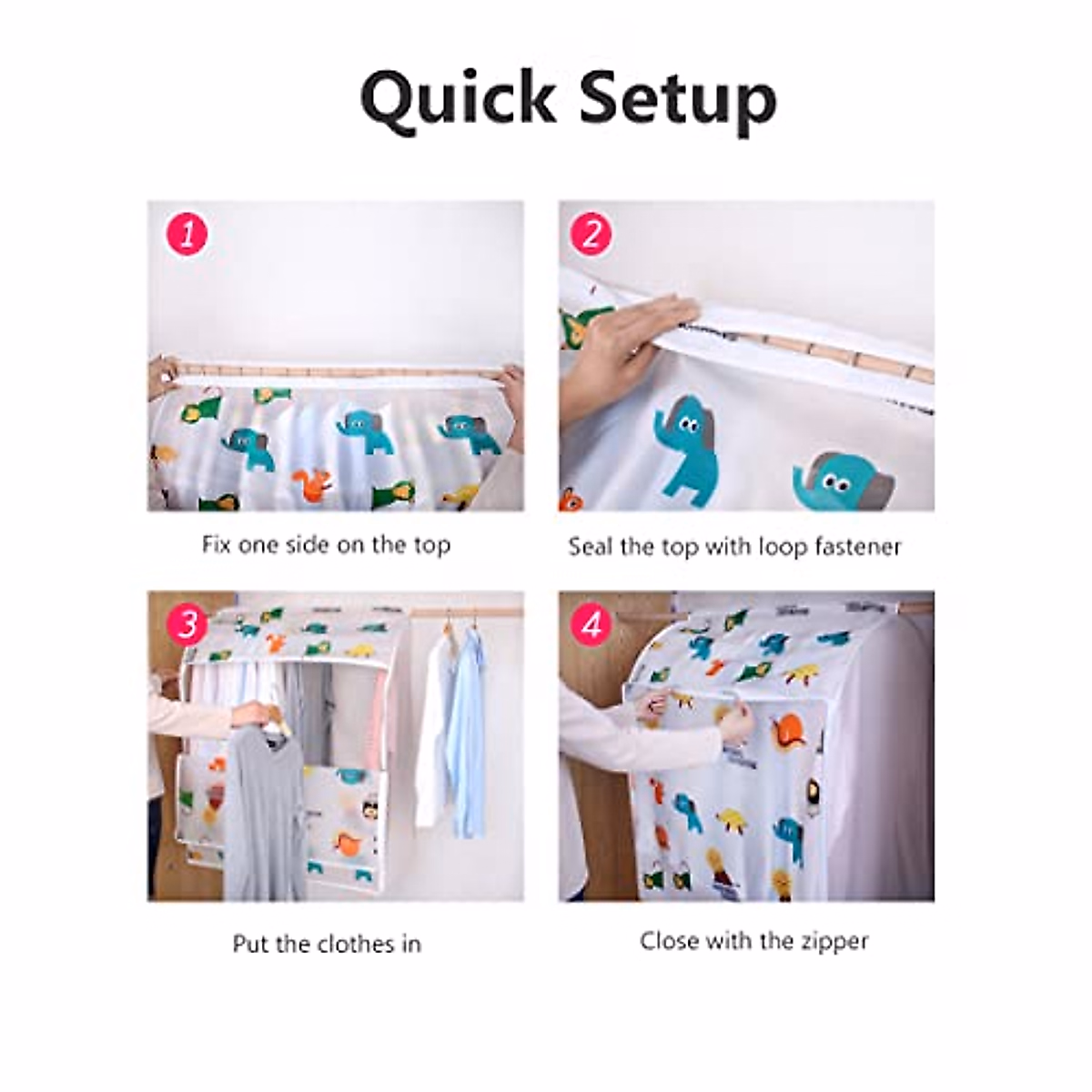 Quick Setup

1

Fix one side on the top

2

Seal the top with loop fastener

3

Put the clothes in

4

Close with the zipper