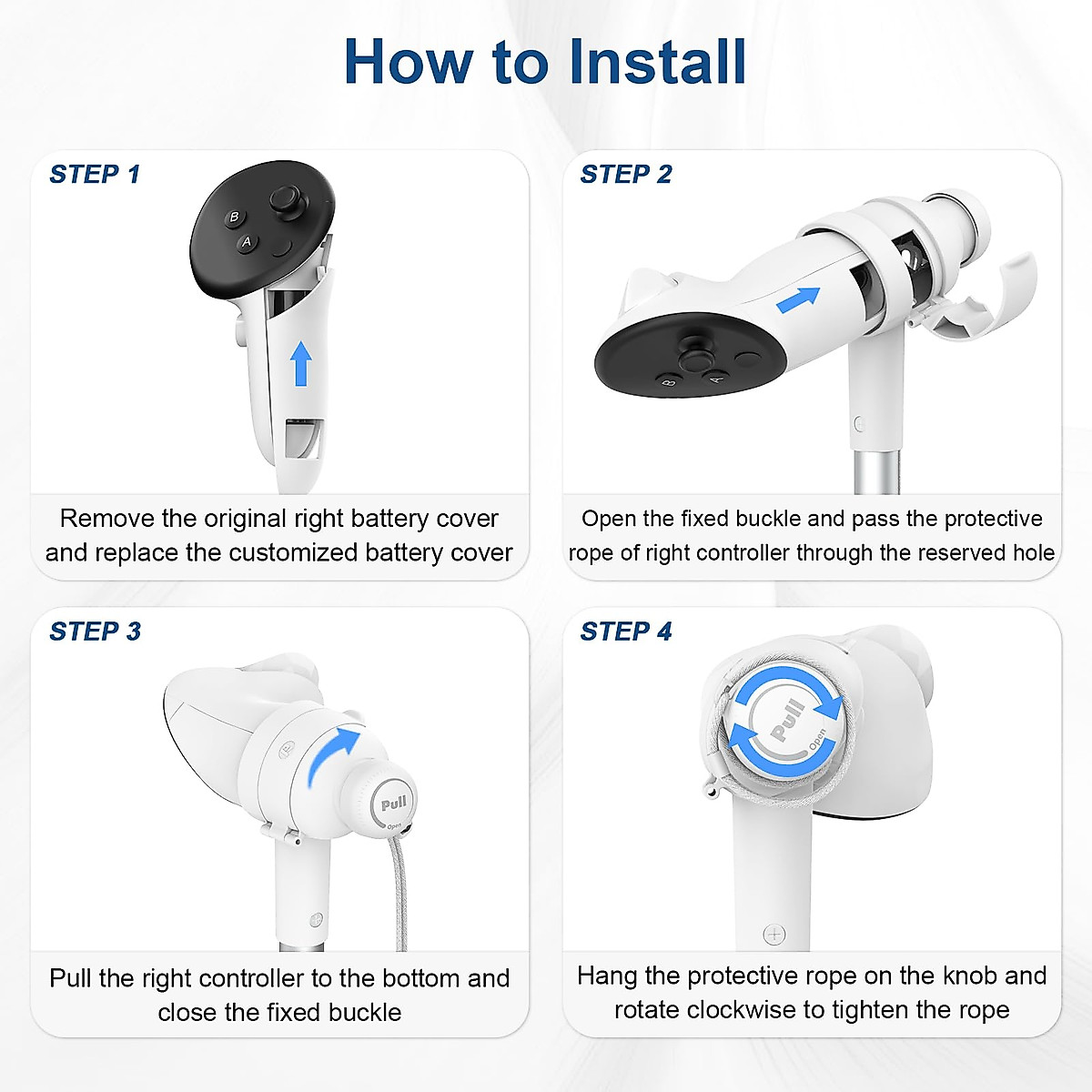 How to Install

STEP 1

B
A

Remove the original right battery cover and replace the customized battery cover

STEP 2

B
A

Open the fixed buckle and pass the protective rope of right controller through the reserved hole

STEP 3

Pull
Open

Pull the right controller to the bottom and close the fixed buckle

STEP 4

Pull
Open

Hang the protective rope on the knob and rotate clockwise to tighten the rope