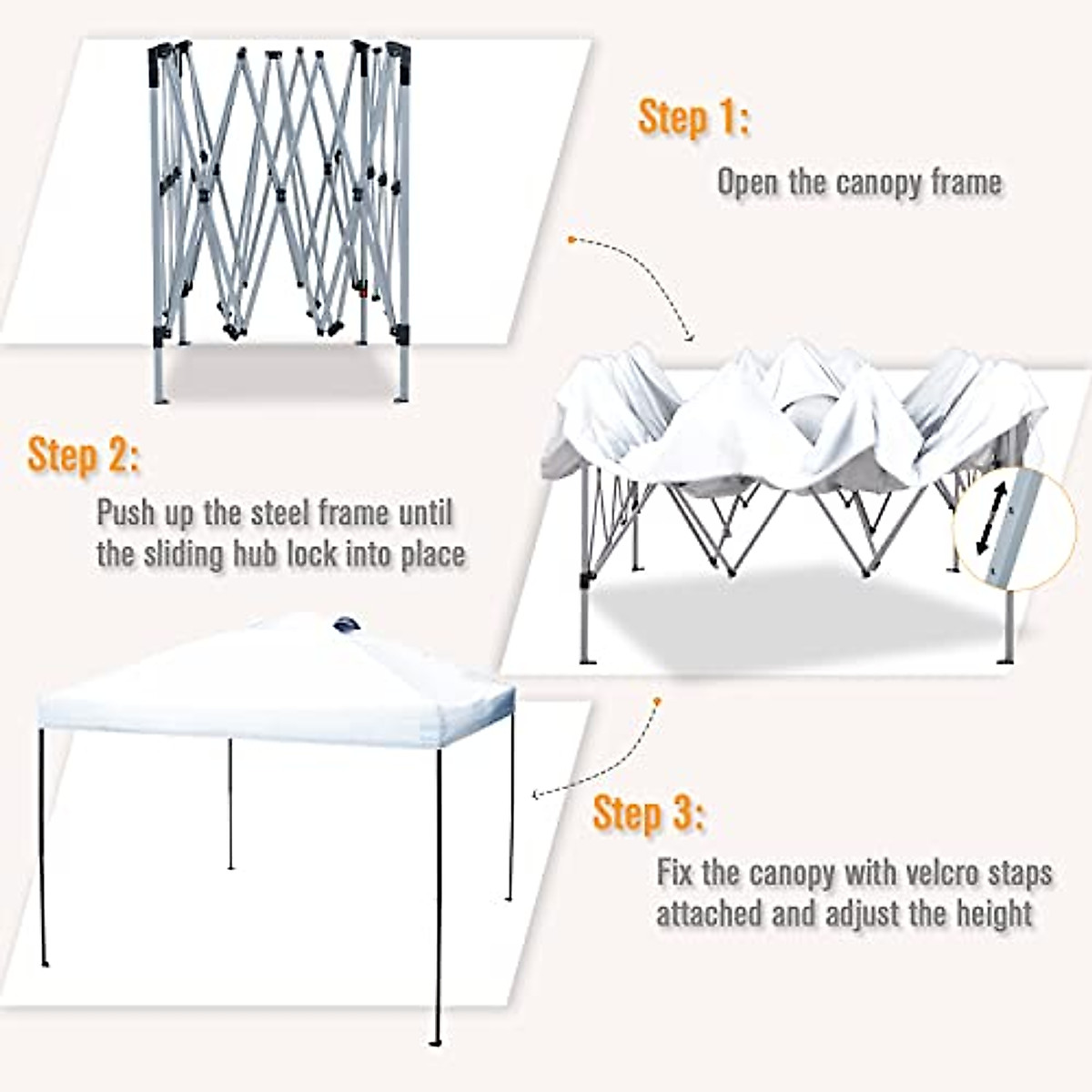 Step 1:

Open the canopy frame

Step 2:

Push up the steel frame until the sliding hub lock into place

Step 3:

Fix the canopy with velcro staps attached and adjust the height