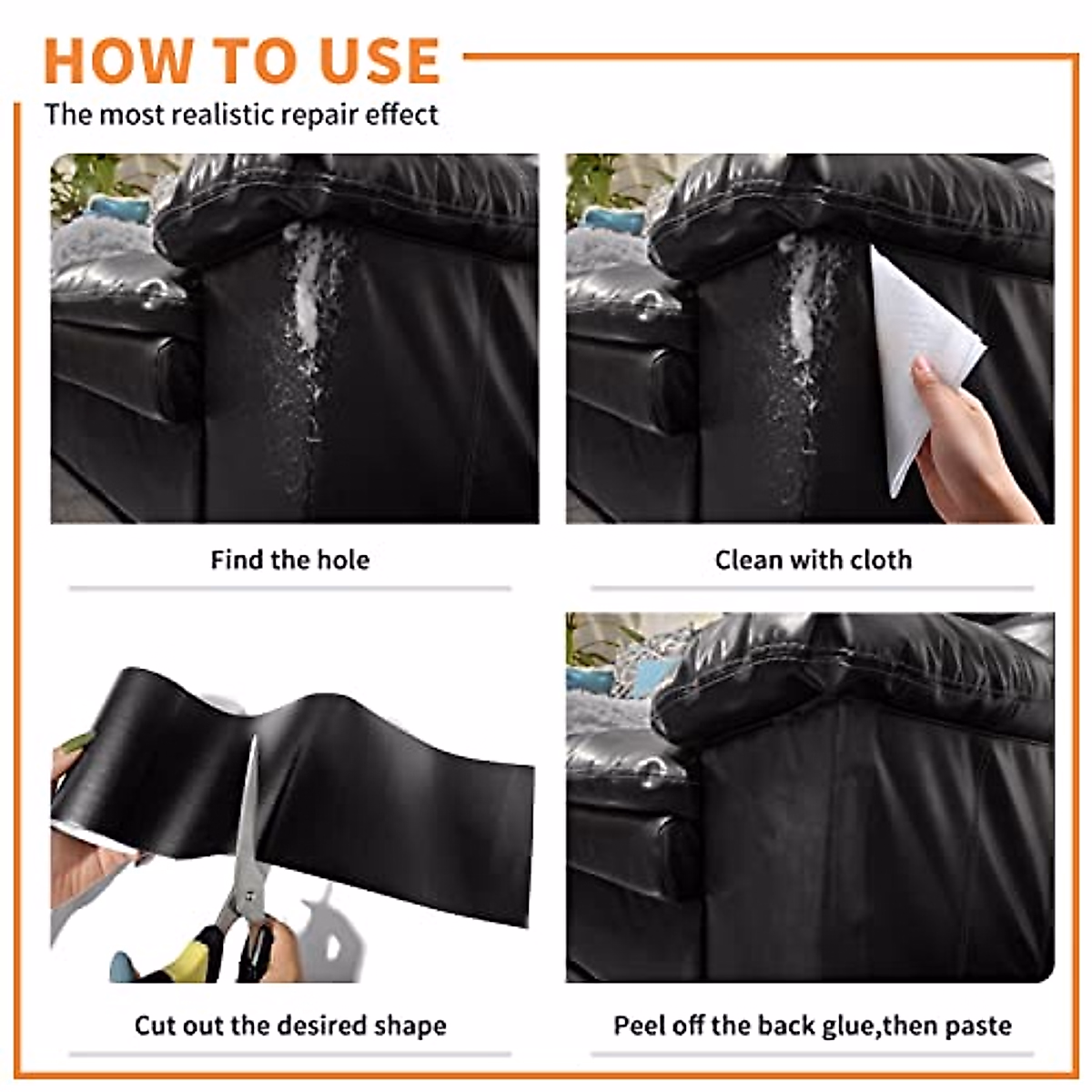 HOW TO USE

The most realistic repair effect

Find the hole

Clean with cloth

Cut out the desired shape

Peel off the back glue,then paste