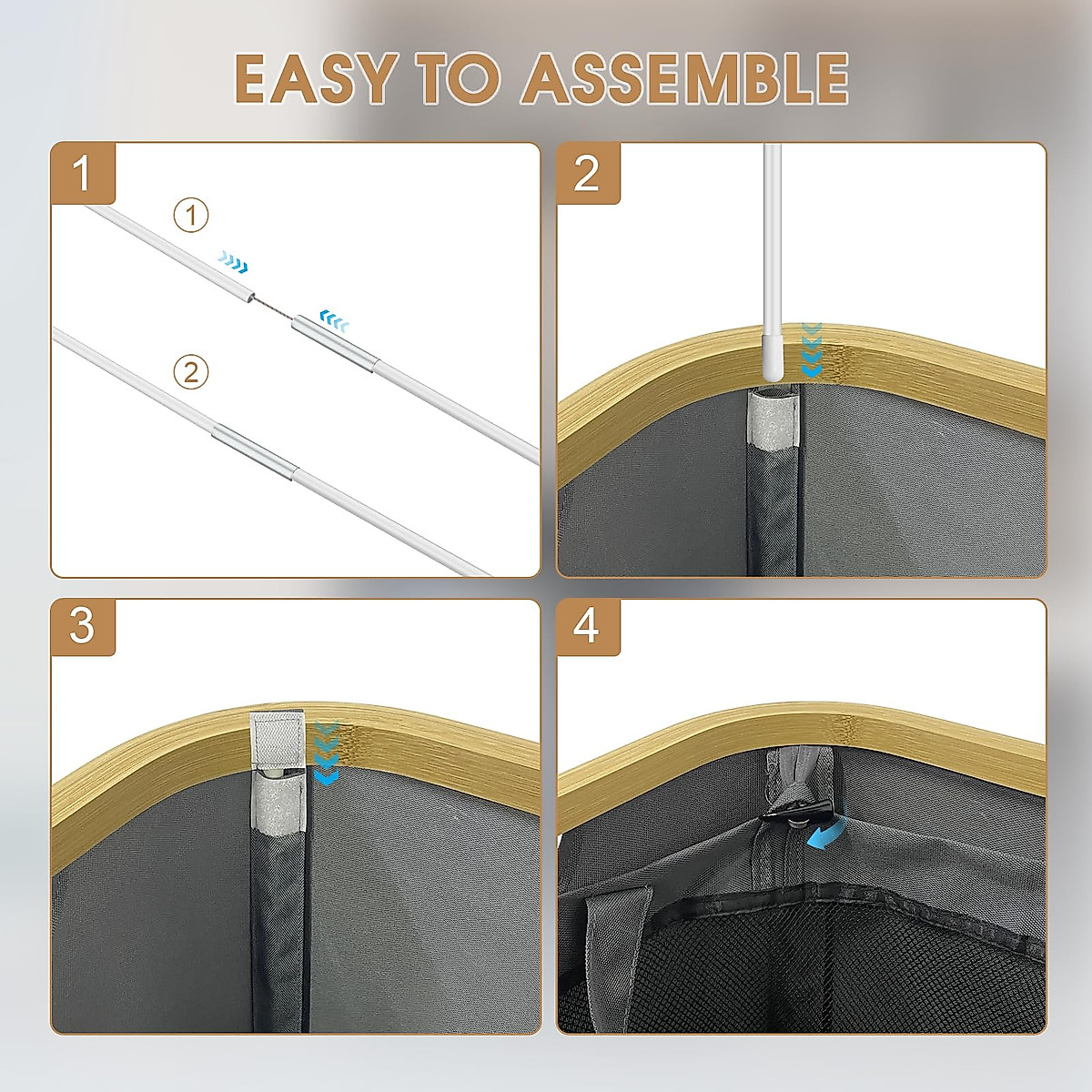 EASY TO ASSEMBLE

1

①

②

2

3

4