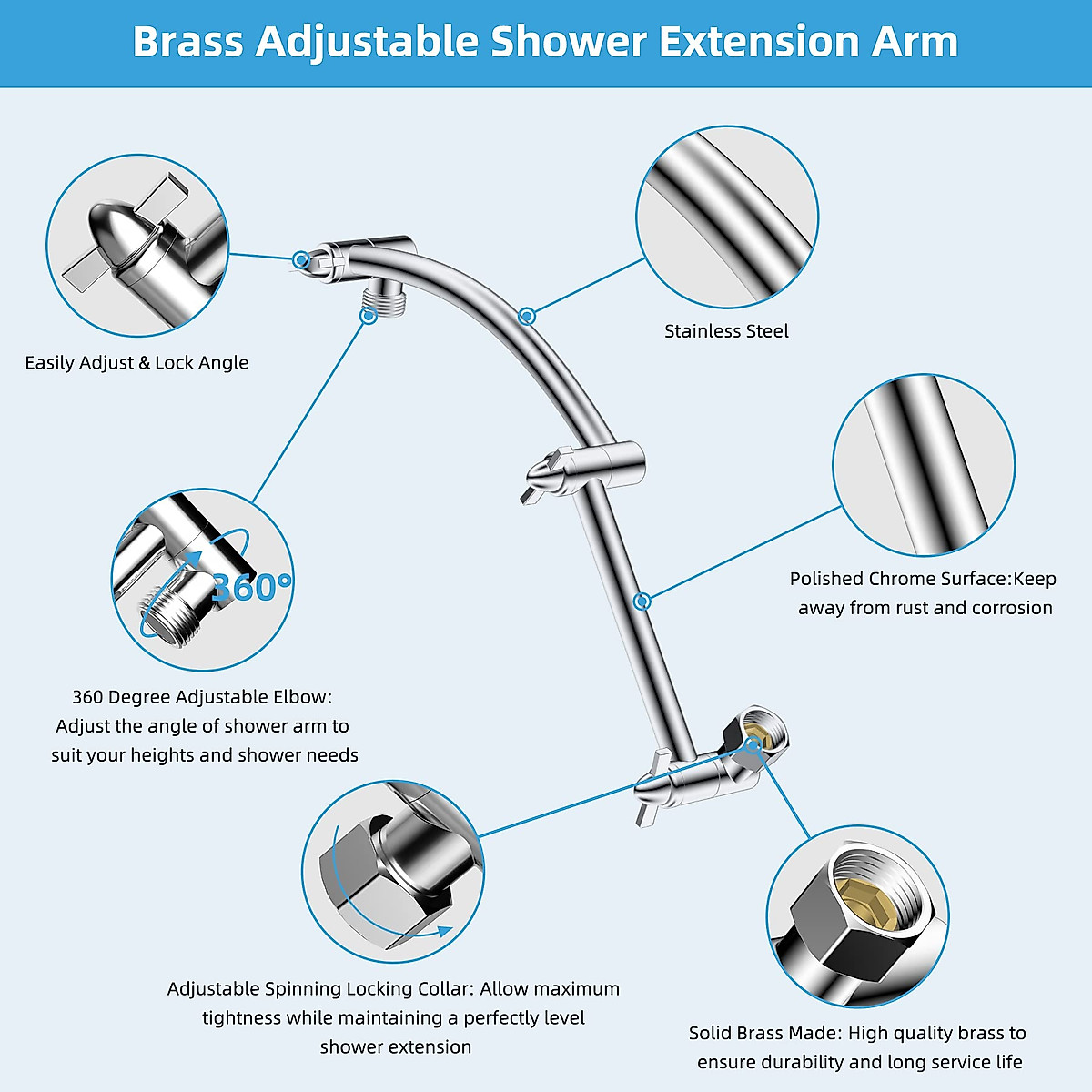 Brass Adjustable Shower Extension Arm

Easily Adjust & Lock Angle

Stainless Steel

360°

Polished Chrome Surface:Keep away from rust and corrosion

360 Degree Adjustable Elbow: Adjust the angle of shower arm to suit your heights and shower needs

Adjustable Spinning Locking Collar: Allow maximum tightness while maintaining a perfectly level shower extension

Solid Brass Made: High quality brass to ensure durability and long service life