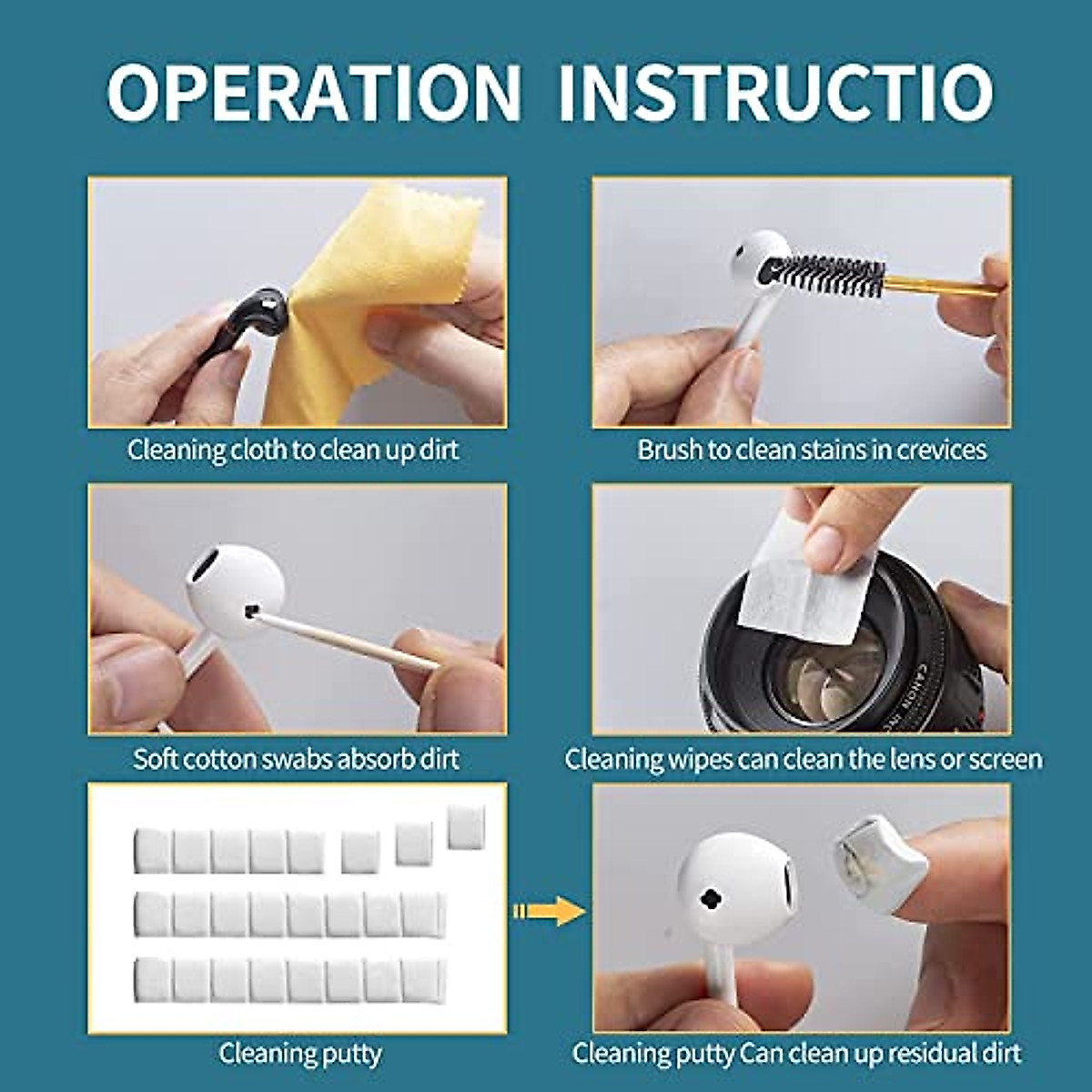 OPERATION INSTRUCTIO

Cleaning cloth to clean up dirt

Brush to clean stains in crevices

Soft cotton swabs absorb dirt

CANON

Cleaning wipes can clean the lens or screen

Cleaning putty

Cleaning putty Can clean up residual dirt