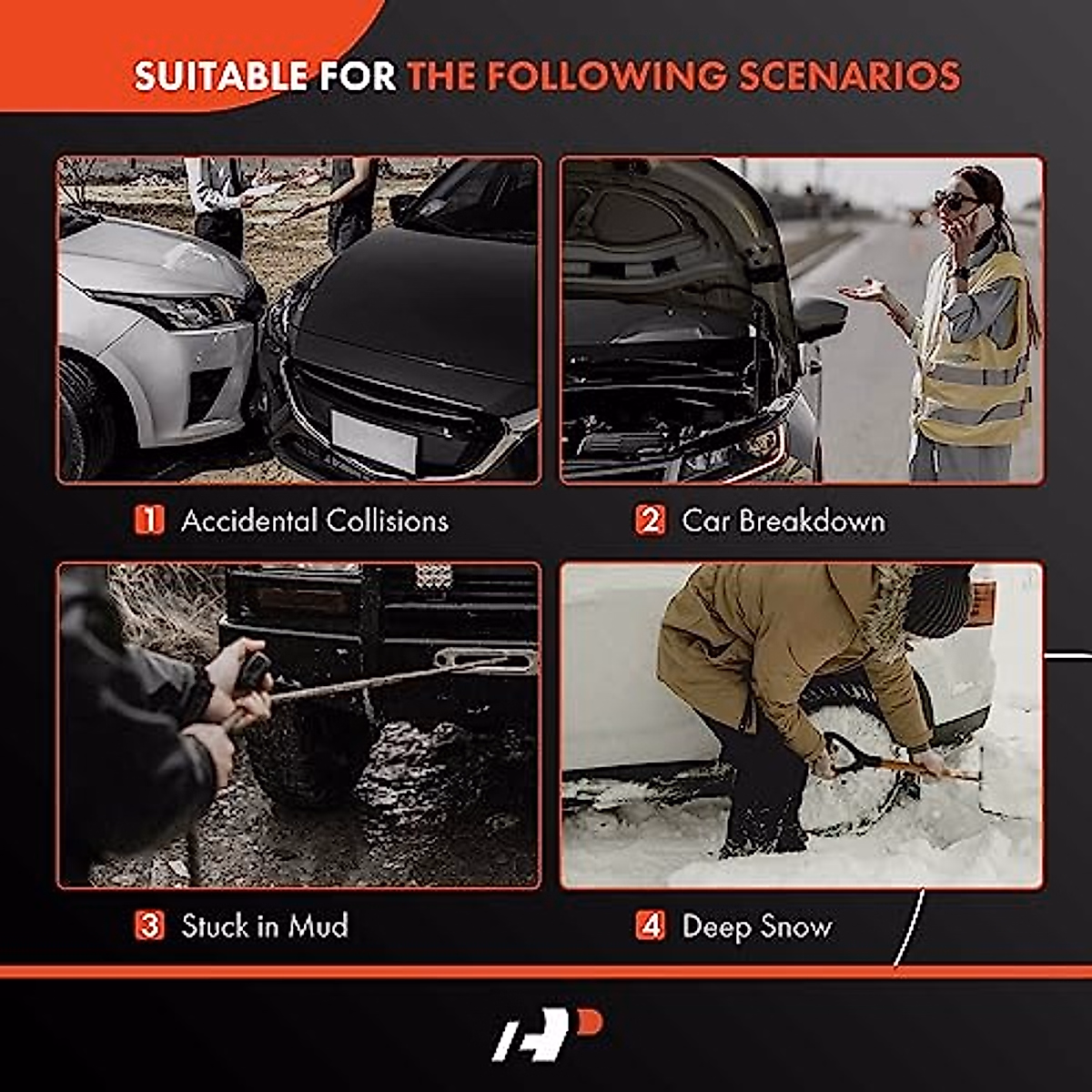 SUITABLE FOR THE FOLLOWING SCENARIOS

1 Accidental Collisions

2 Car Breakdown

3 Stuck in Mud

4 Deep Snow