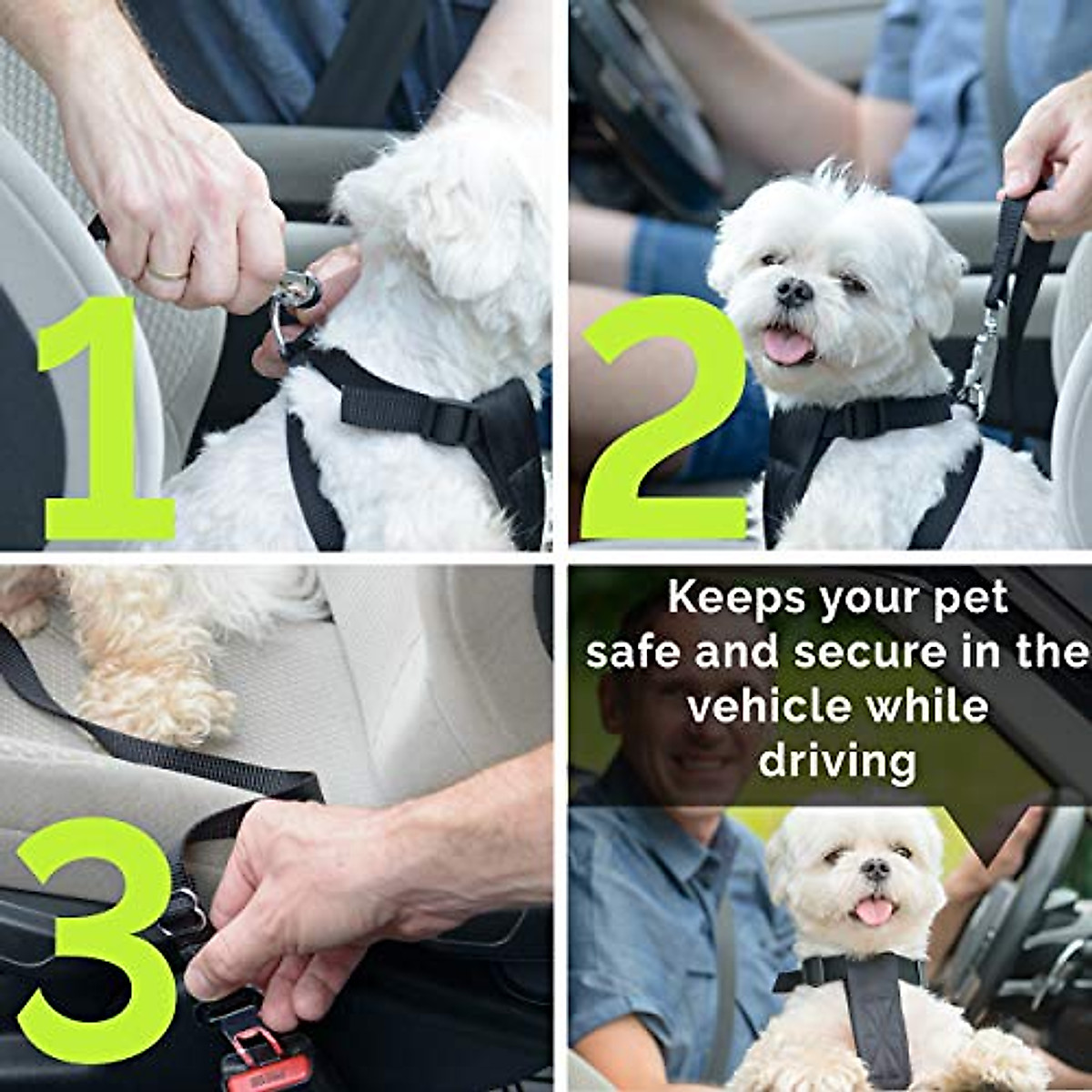 1

2

3

Keeps your pet safe and secure in the vehicle while driving