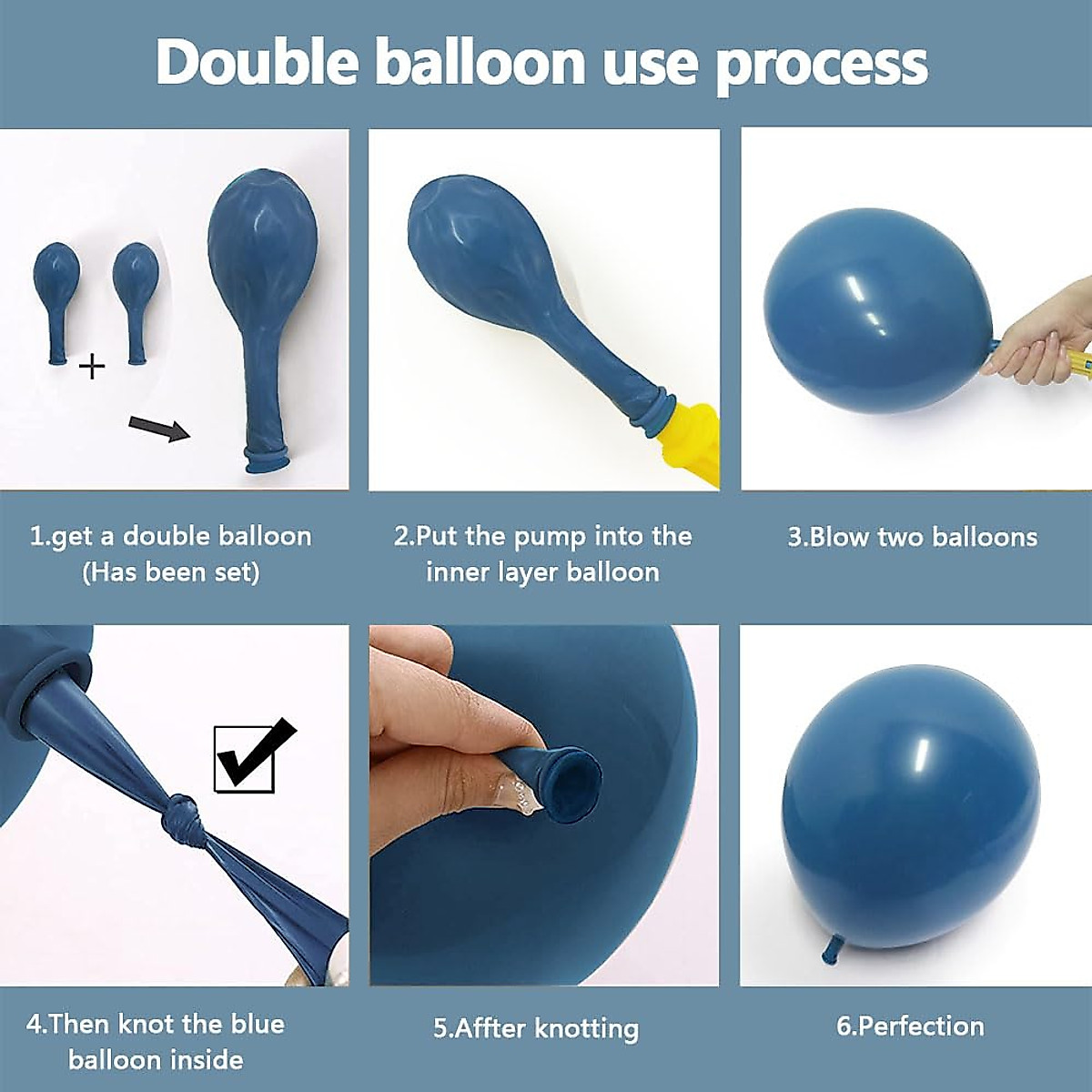 Double balloon use process

+

1.get a double balloon (Has been set)

2.Put the pump into the inner layer balloon

3.Blow two balloons

4.Then knot the blue balloon inside

5.Affter knotting

6.Perfection