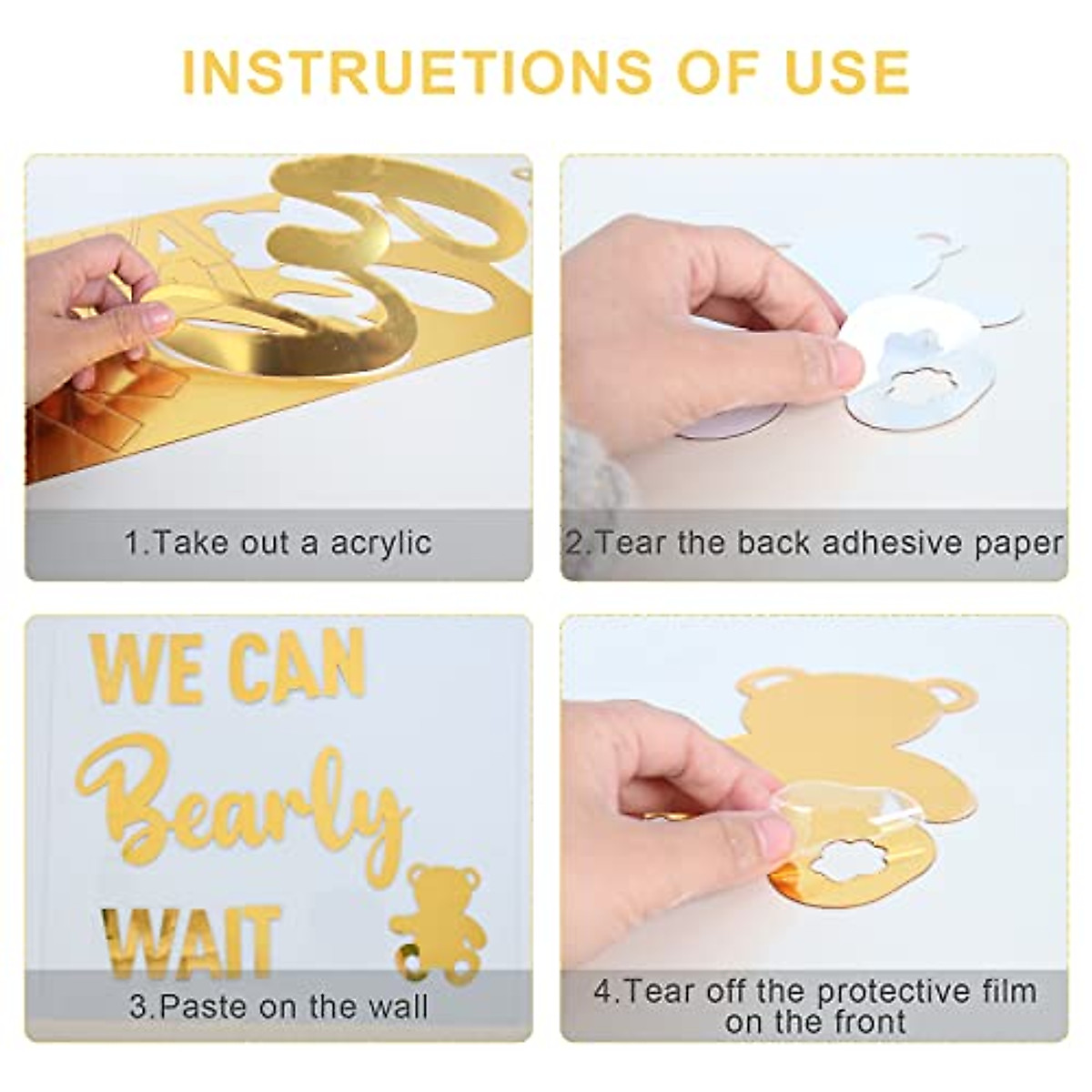 INSTRUETIONS OF USE

1.Take out a acrylic

2.Tear the back adhesive paper

WE CAN
Bearly
WAIT

3.Paste on the wall

4.Tear off the protective film on the front