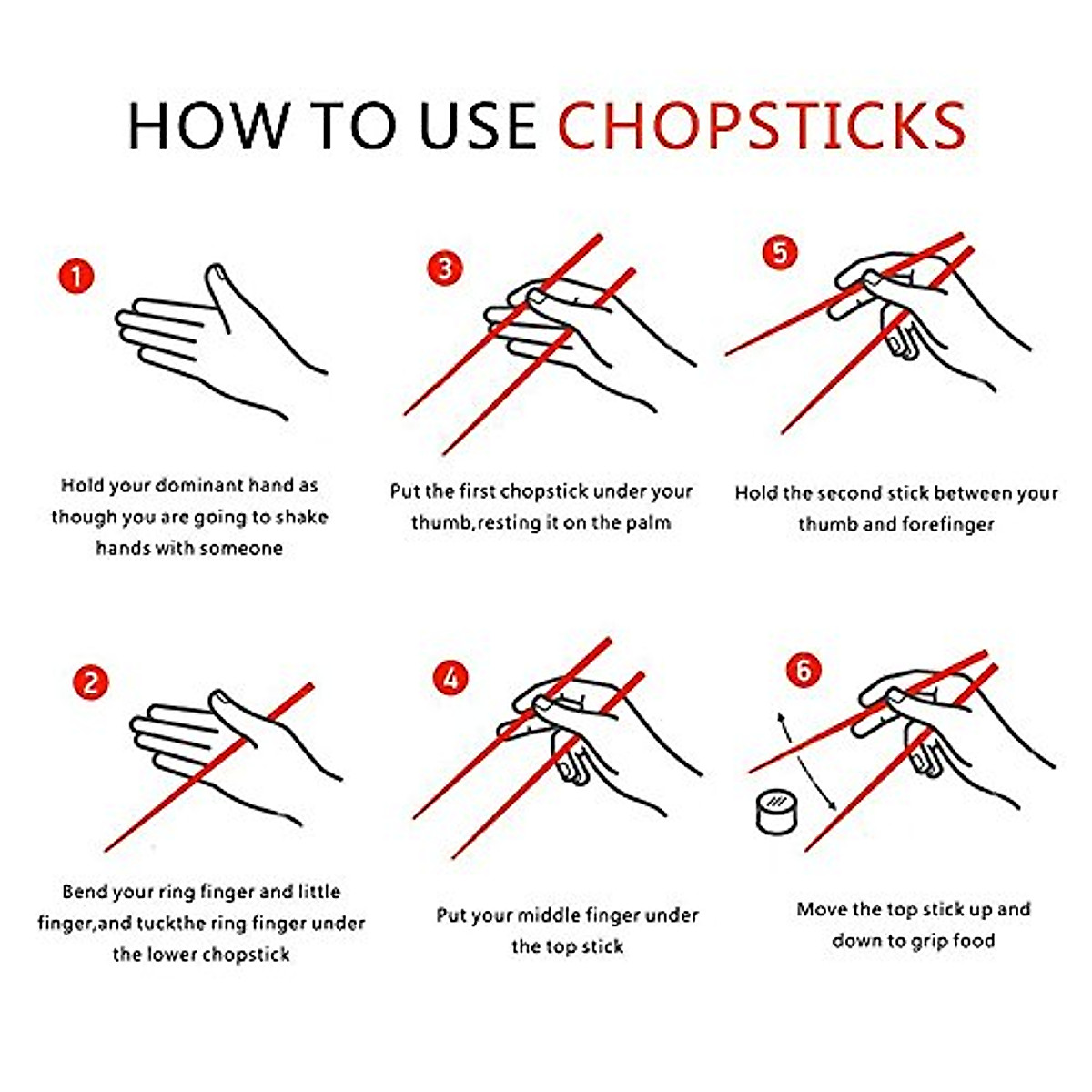 HOW TO USE CHOPSTICKS

1

Hold your dominant hand as though you are going to shake hands with someone

3

Put the first chopstick under your thumb,resting it on the palm

5

Hold the second stick between your thumb and forefinger

2

Bend your ring finger and little finger,and tuckthe ring finger under the lower chopstick

4

Put your middle finger under the top stick

6

Move the top stick up and down to grip food