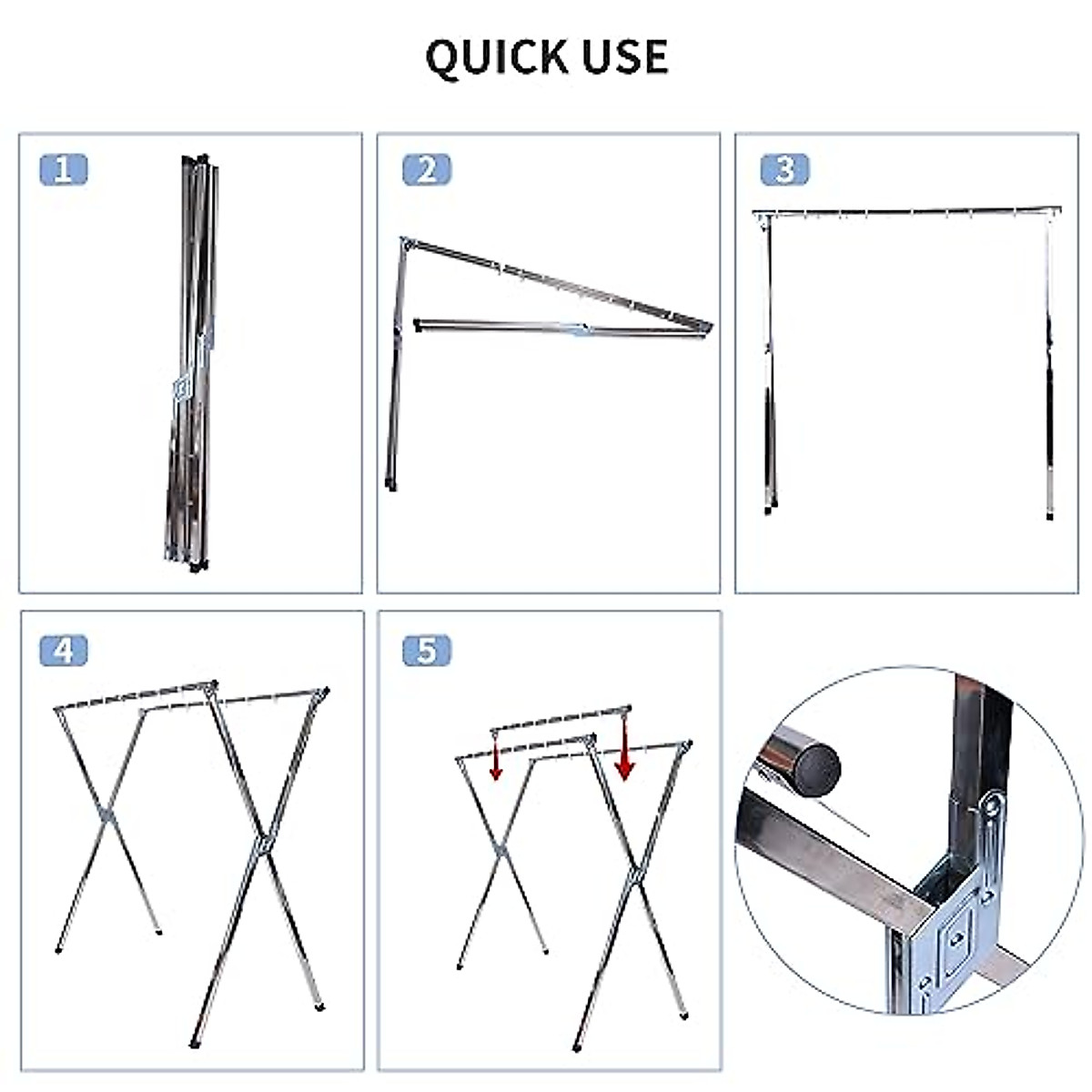 QUICK USE

1

2

3

4

5