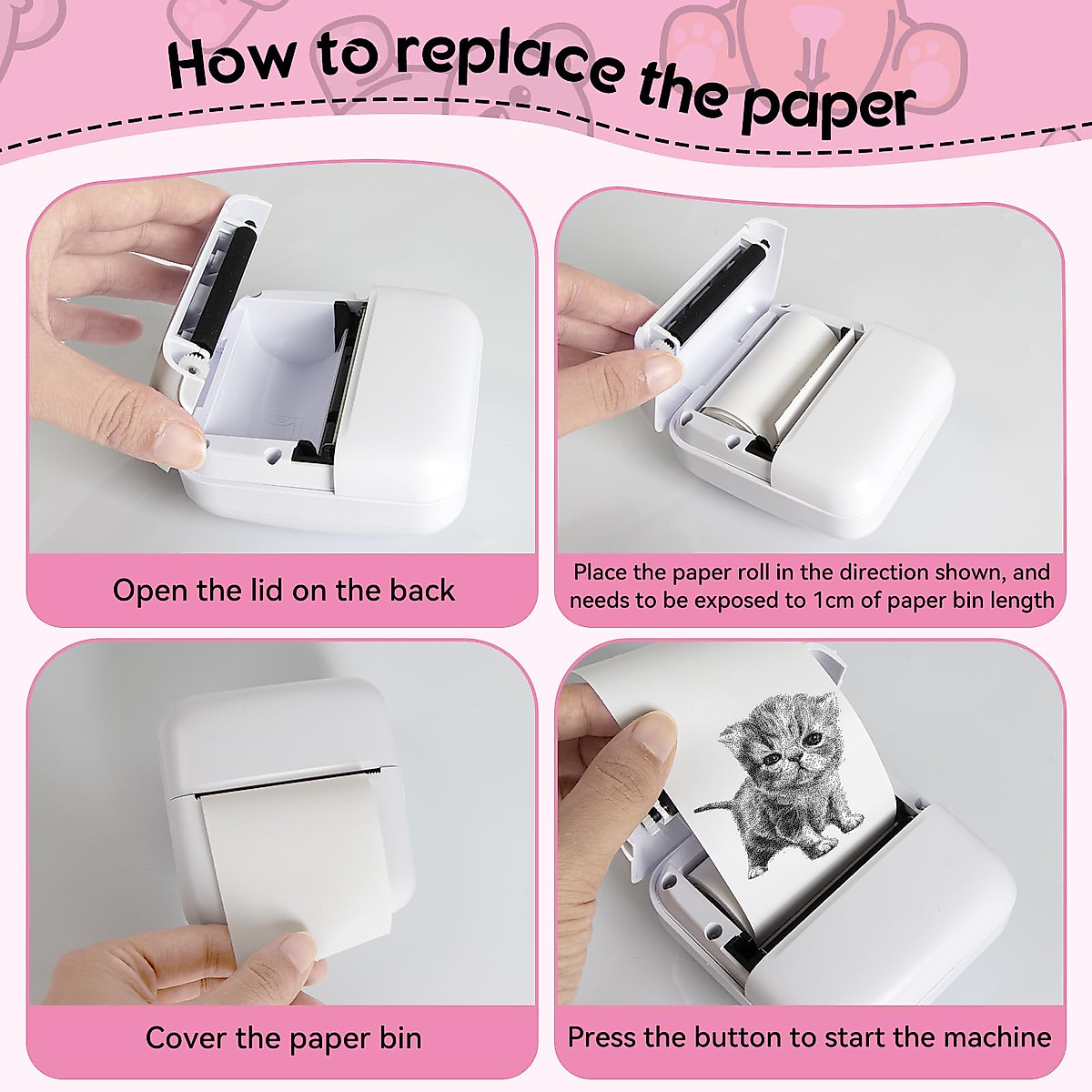 How to replace the paper

Open the lid on the back

Place the paper roll in the direction shown, and needs to be exposed to 1cm of paper bin length

Cover the paper bin

Press the button to start the machine