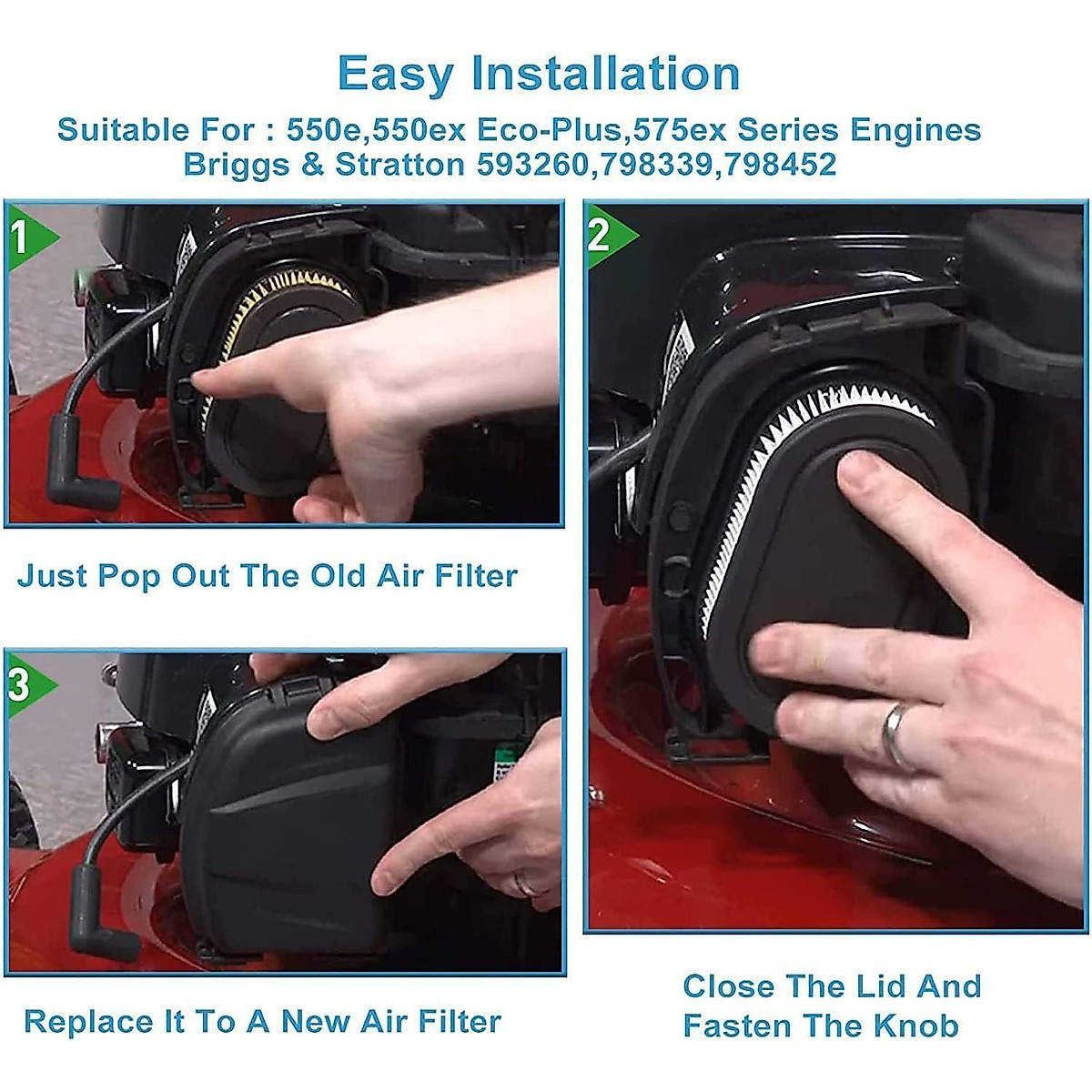 Easy Installation

Suitable For : 550e,550ex Eco-Plus,575ex Series Engines Briggs & Stratton 593260,798339,798452

1

Just Pop Out The Old Air Filter

2

3

Replace It To A New Air Filter

Close The Lid And Fasten The Knob