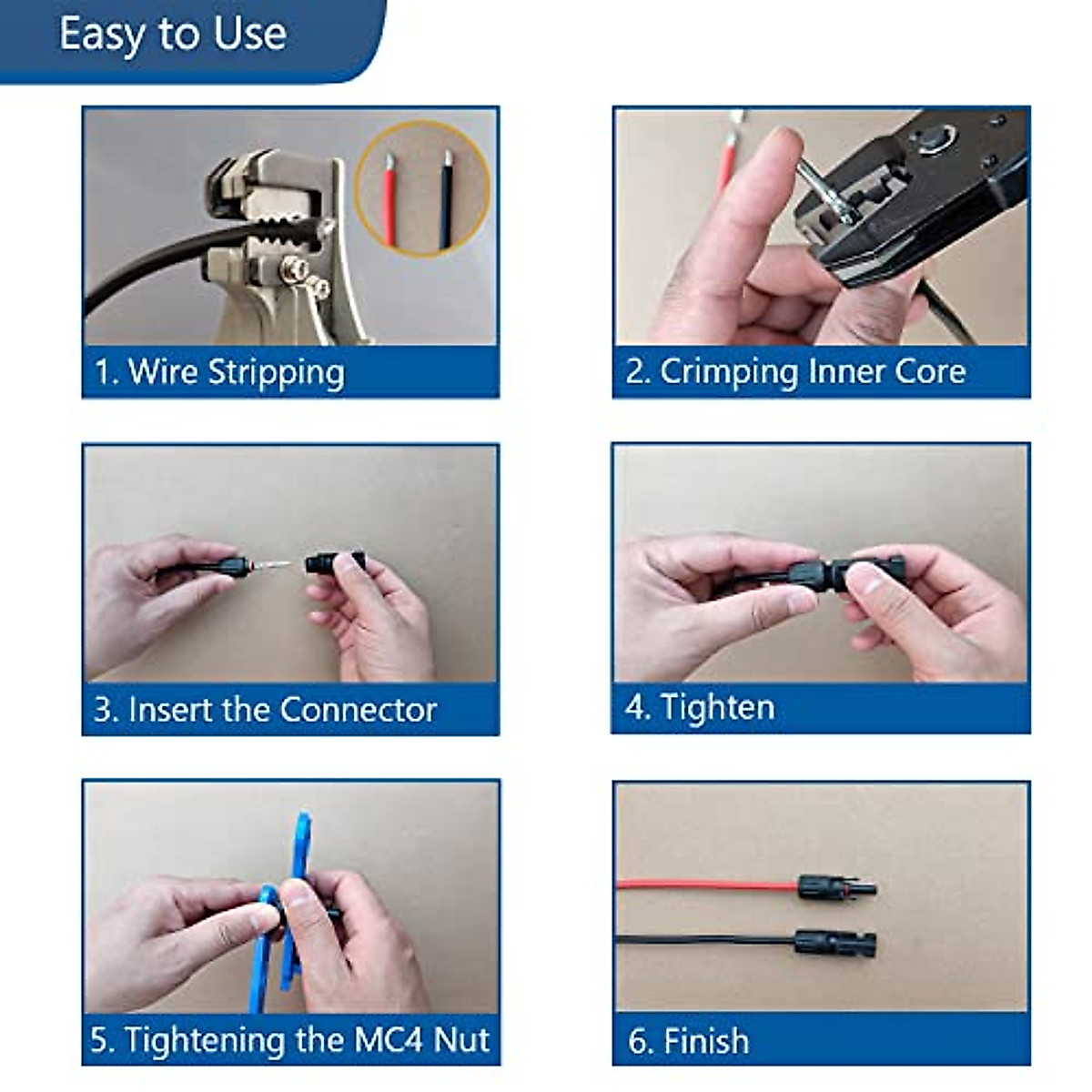 Easy to Use

1. Wire Stripping

2. Crimping Inner Core

3. Insert the Connector

4. Tighten

5. Tightening the MC4 Nut

6. Finish