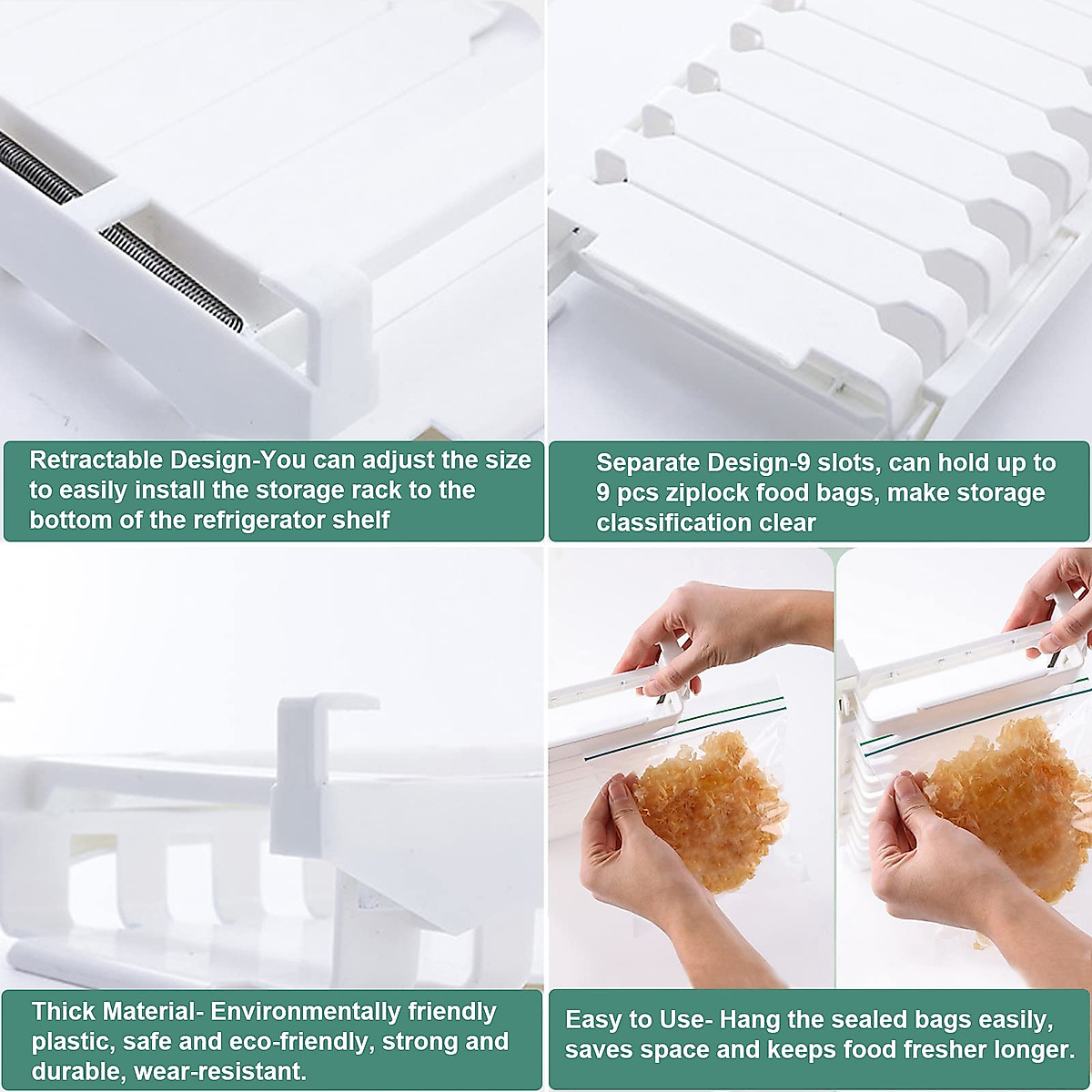 Retractable Design-You can adjust the size to easily install the storage rack to the bottom of the refrigerator shelf

Separate Design-9 slots, can hold up to 9 pcs ziplock food bags, make storage classification clear

Thick Material- Environmentally friendly plastic, safe and eco-friendly, strong and durable, wear-resistant.

Easy to Use- Hang the sealed bags easily, saves space and keeps food fresher longer.