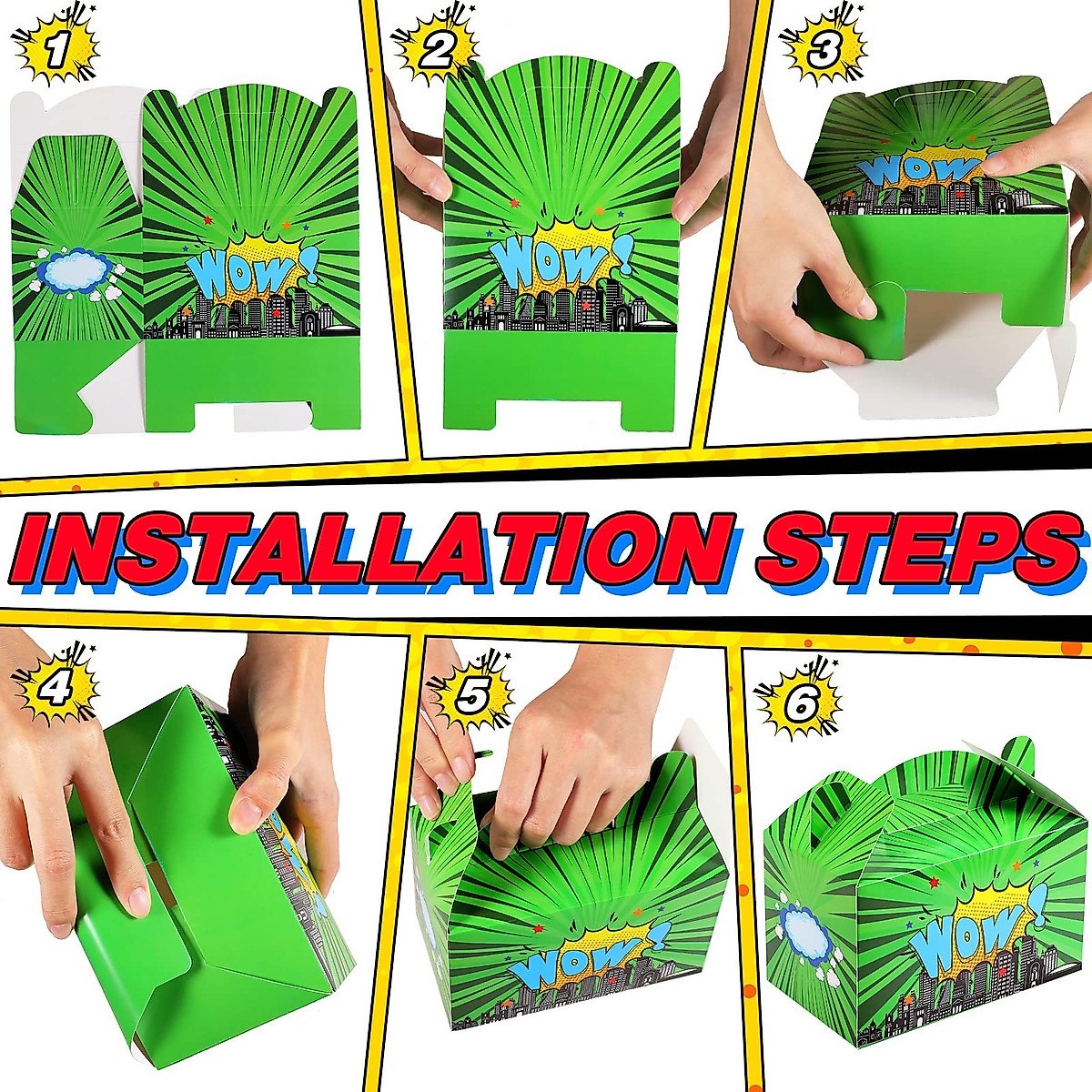 1

WOW!

2

WOW!

3

WOW!

INSTALLATION STEPS

4

5

WOW!

6

WOW!