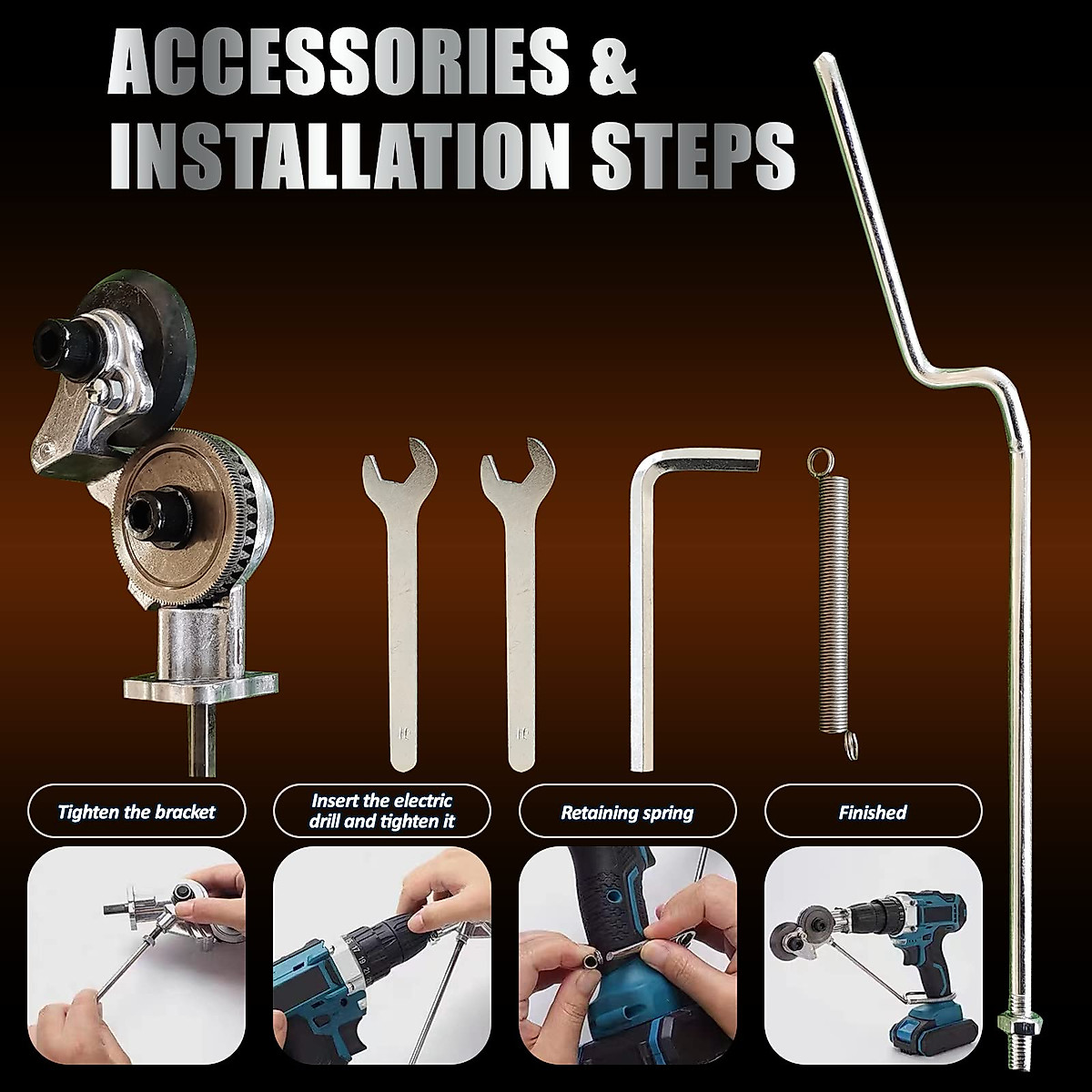 ACCESSORIES & INSTALLATION STEPS

Tighten the bracket

Insert the electric drill and tighten it

Retaining spring

Finished