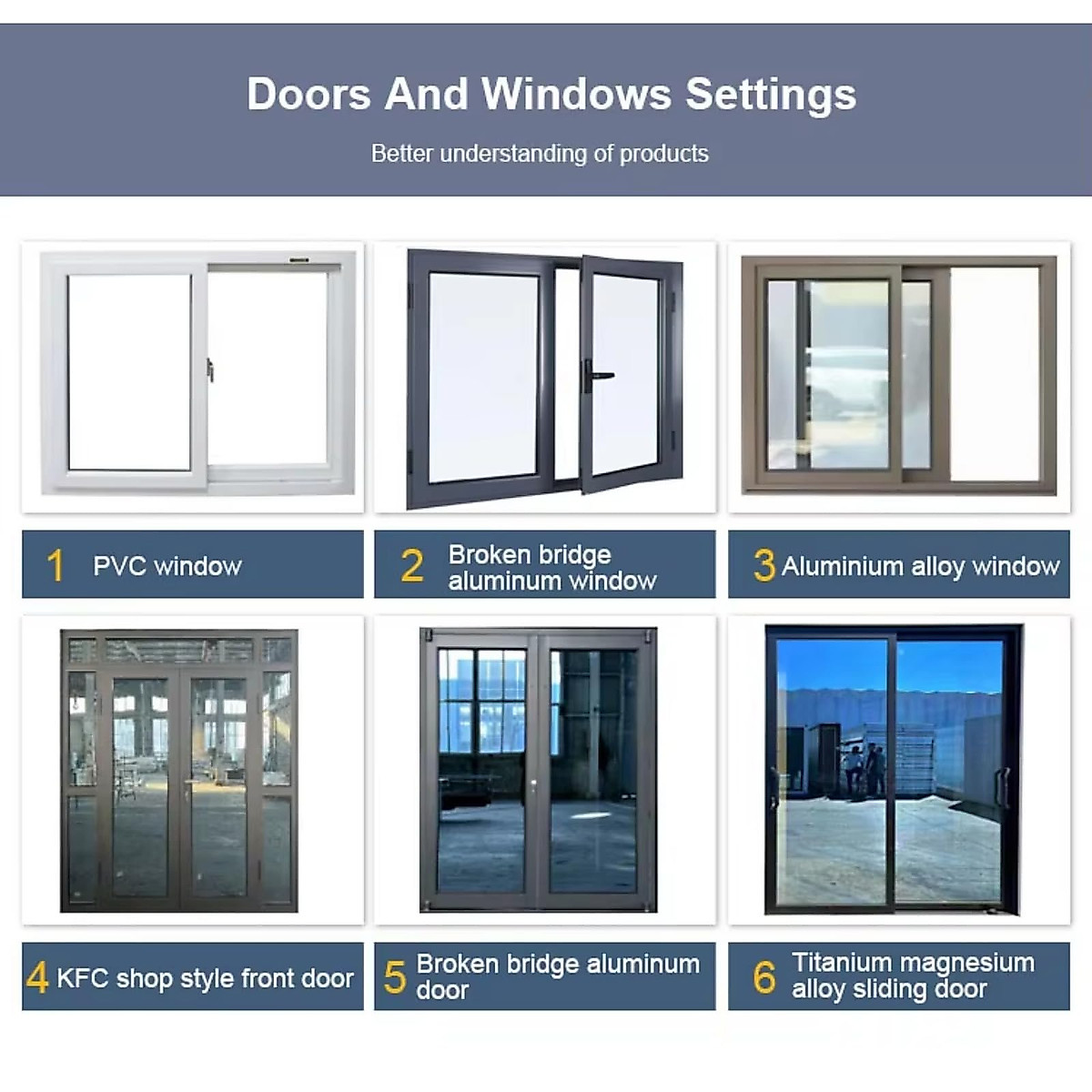 Doors And Windows Settings

Better understanding of products

1 PVC window

2 Broken bridge aluminum window

3 Aluminium alloy window

4 KFC shop style front door

5 Broken bridge aluminum door

6 Titanium magnesium alloy sliding door