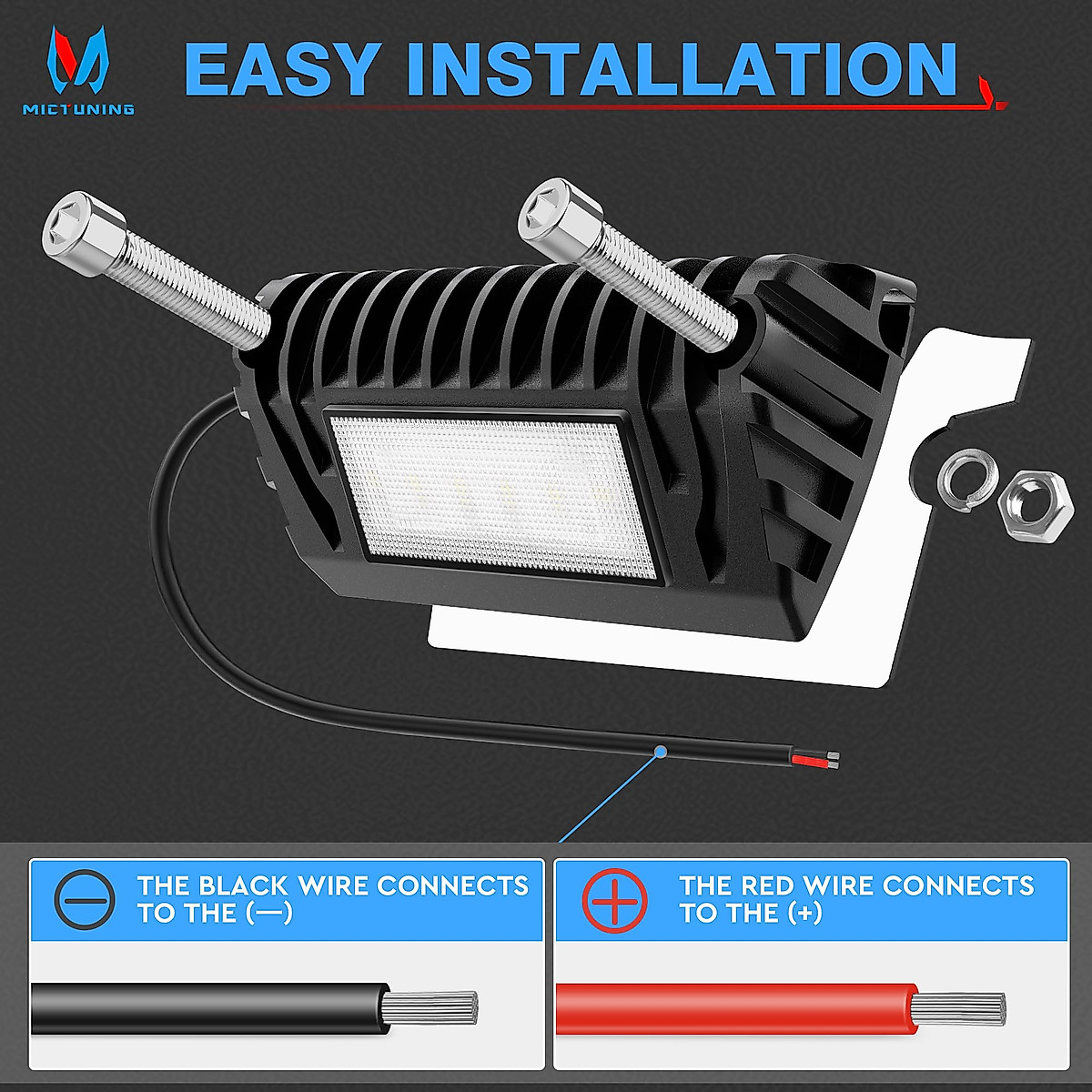 MICTUNING

EASY INSTALLATION

THE BLACK WIRE CONNECTS TO THE (—)

THE RED WIRE CONNECTS TO THE (+)