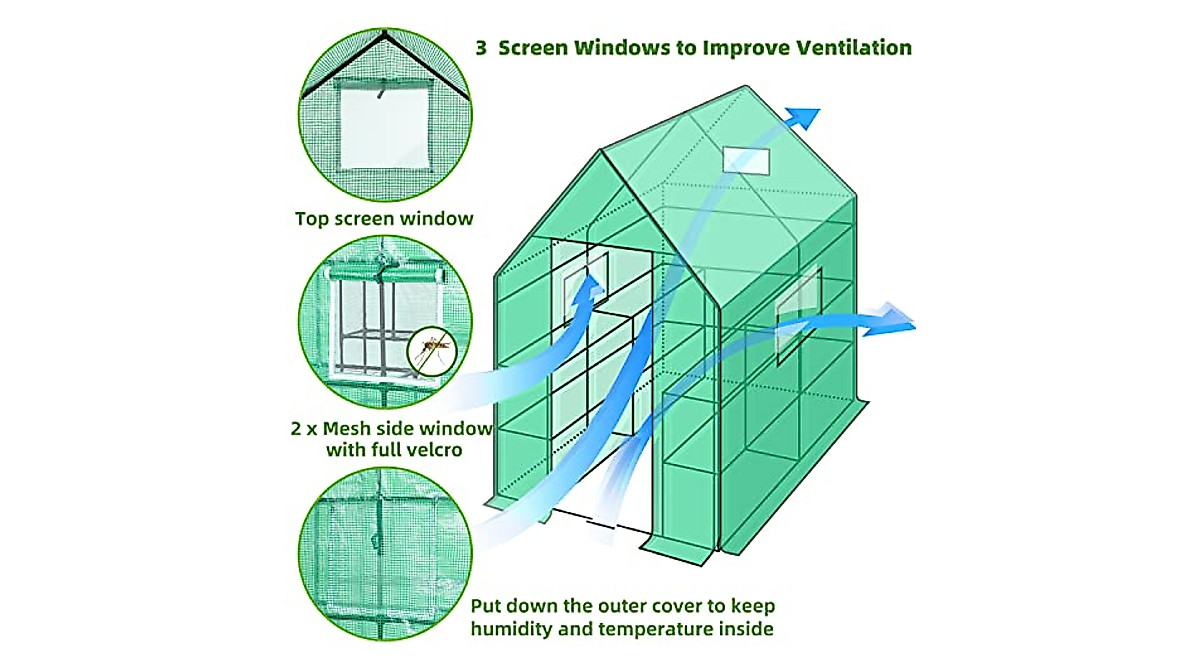 3 Screen Windows to Improve Ventilation

Top screen window

2 x Mesh side window with full velcro

Put down the outer cover to keep humidity and temperature inside