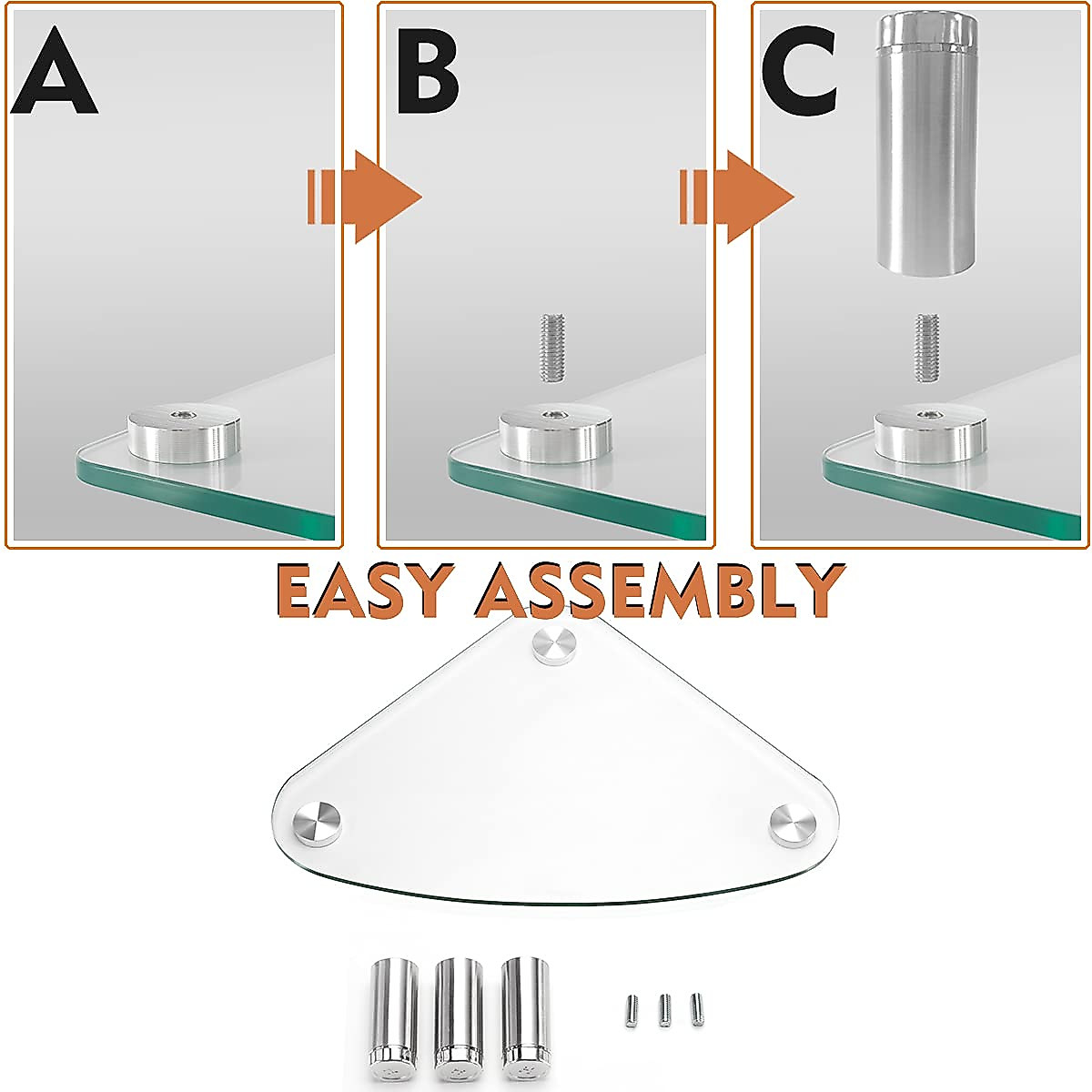 A

B

C

EASY ASSEMBLY