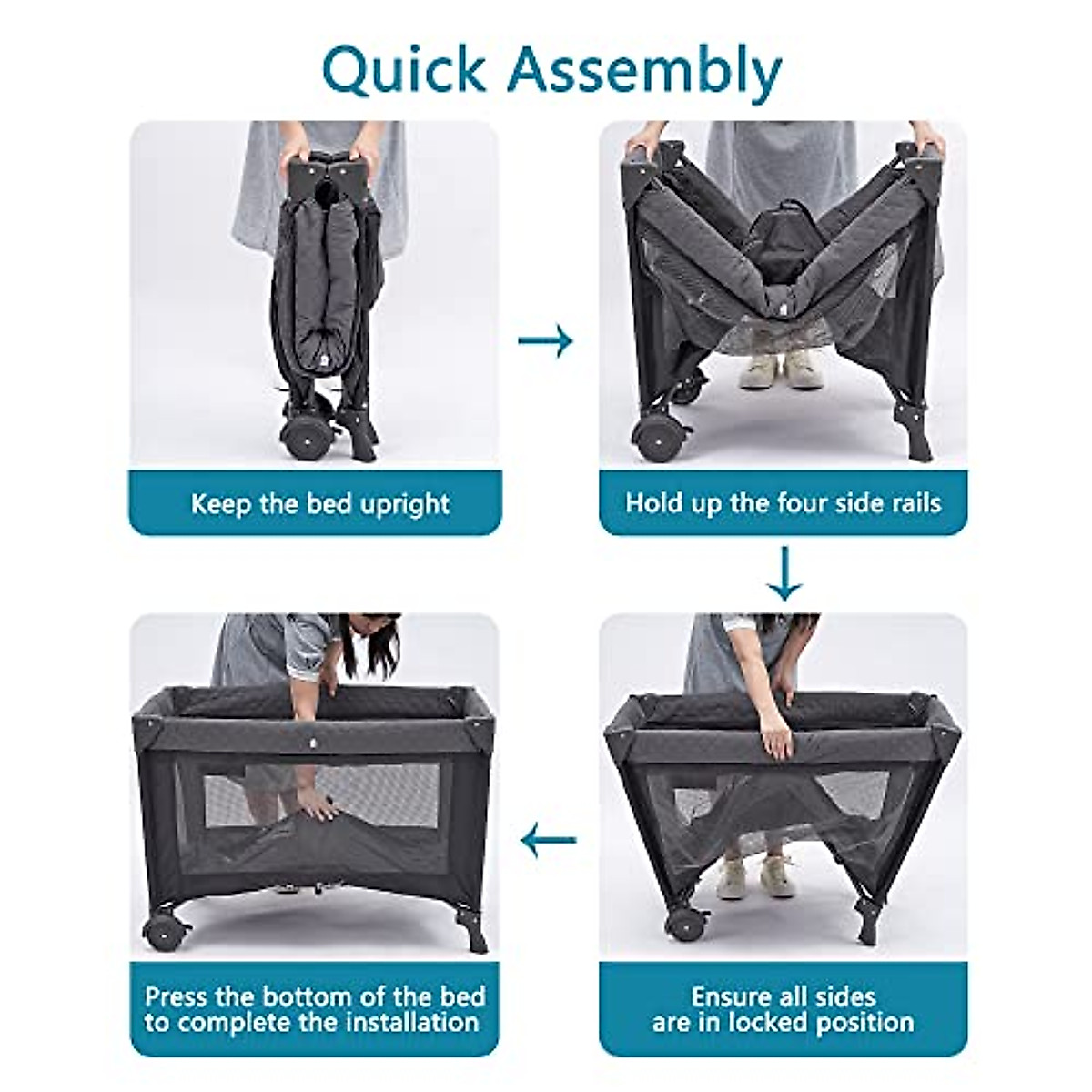 Quick Assembly

Keep the bed upright

Hold up the four side rails

Ensure all sides are in locked position

Press the bottom of the bed to complete the installation