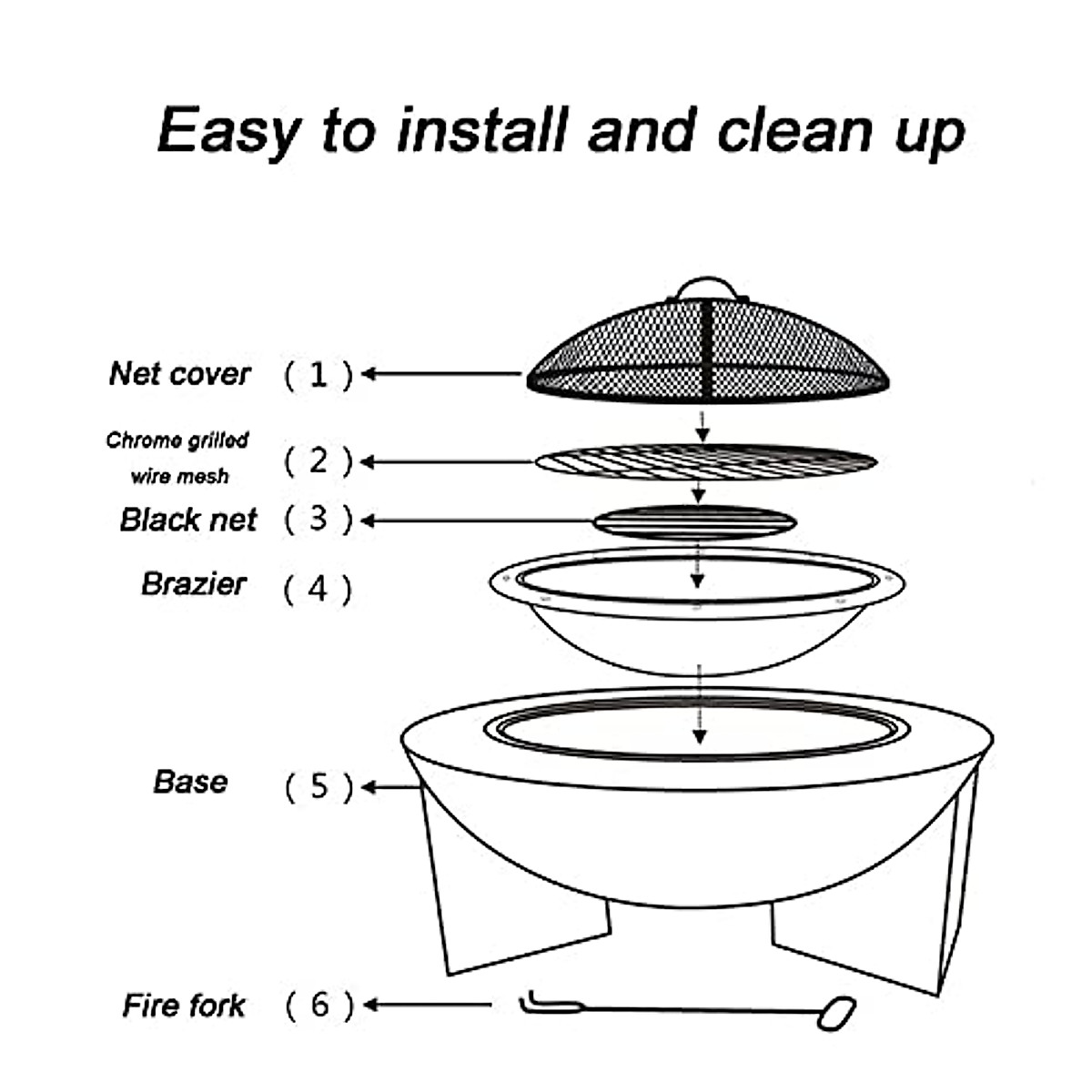 Easy to install and clean up

Net cover ( 1 )

Chrome grilled wire mesh ( 2 )

Black net ( 3 )

Brazier ( 4 )

Base ( 5 )

Fire fork ( 6 )