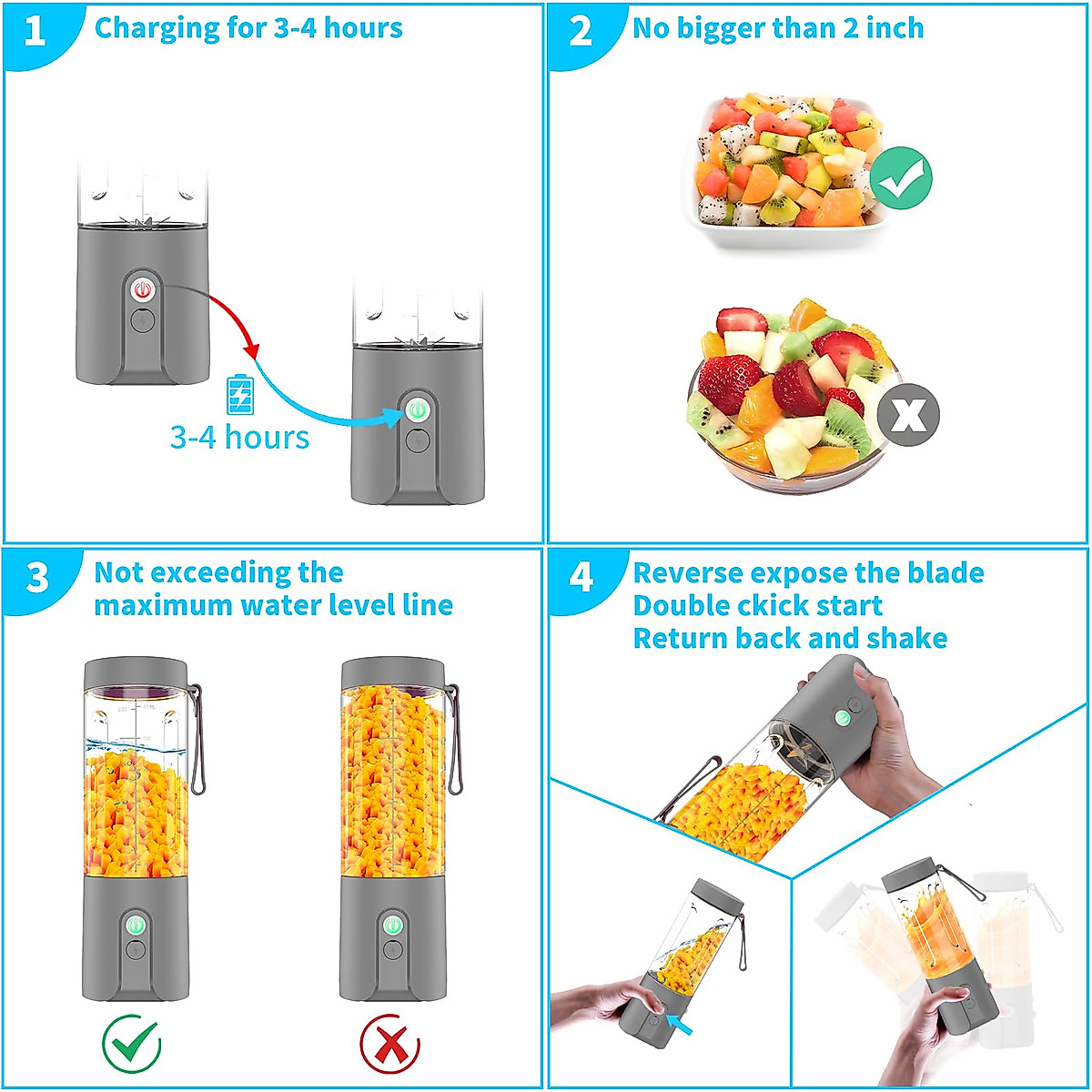 1 Charging for 3-4 hours

3-4 hours

2 No bigger than 2 inch

3 Not exceeding the maximum water level line

4 Reverse expose the blade
Double ckick start
Return back and shake